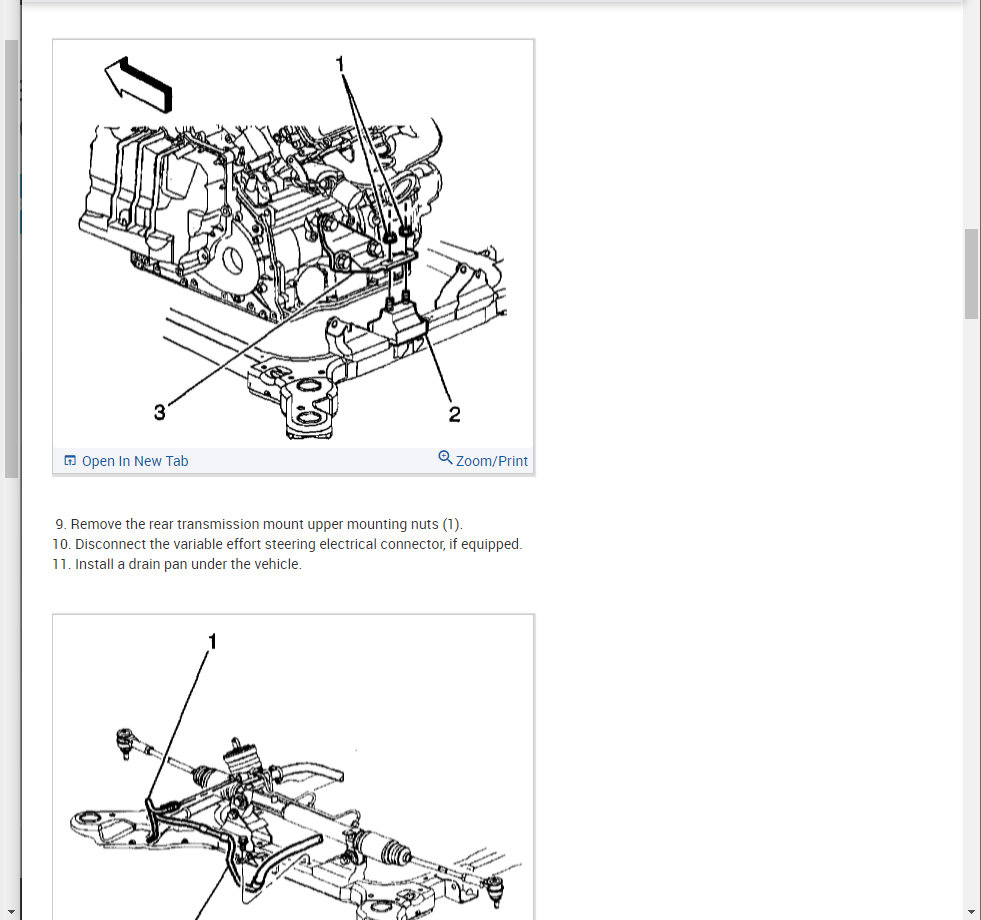 1

3

2

Open In New Tab

Zoom/Print

9. Remove the rear transmission mount upper mounting nuts (1).
10. Disconnect the variable effort steering electrical connector, if equipped.
11. Install a drain pan under the vehicle.

1