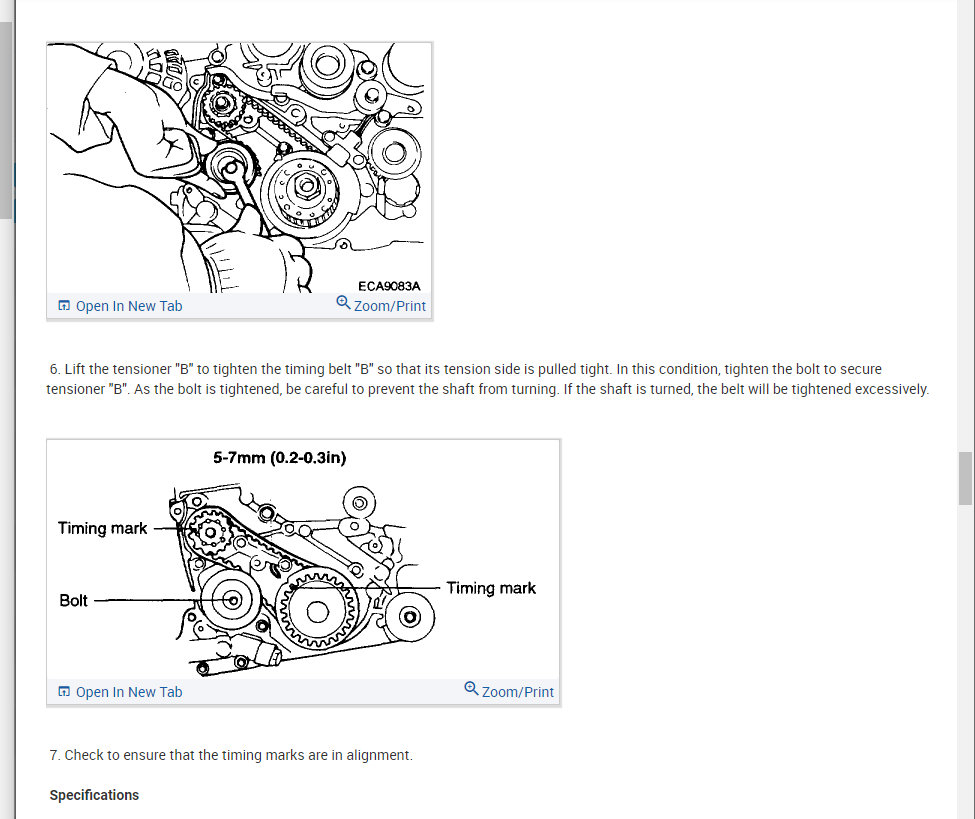 ECA9083A

Open In New Tab

Zoom/Print

6. Lift the tensioner "B" to tighten the timing belt "B" so that its tension side is pulled tight. In this condition, tighten the bolt to secure tensioner "B". As the bolt is tightened, be careful to prevent the shaft from turning. If the shaft is turned, the belt will be tightened excessively.

5-7mm (0.2-0.3in)

Timing mark

Bolt

Timing mark

Open In New Tab

Zoom/Print

7. Check to ensure that the timing marks are in alignment.

Specifications