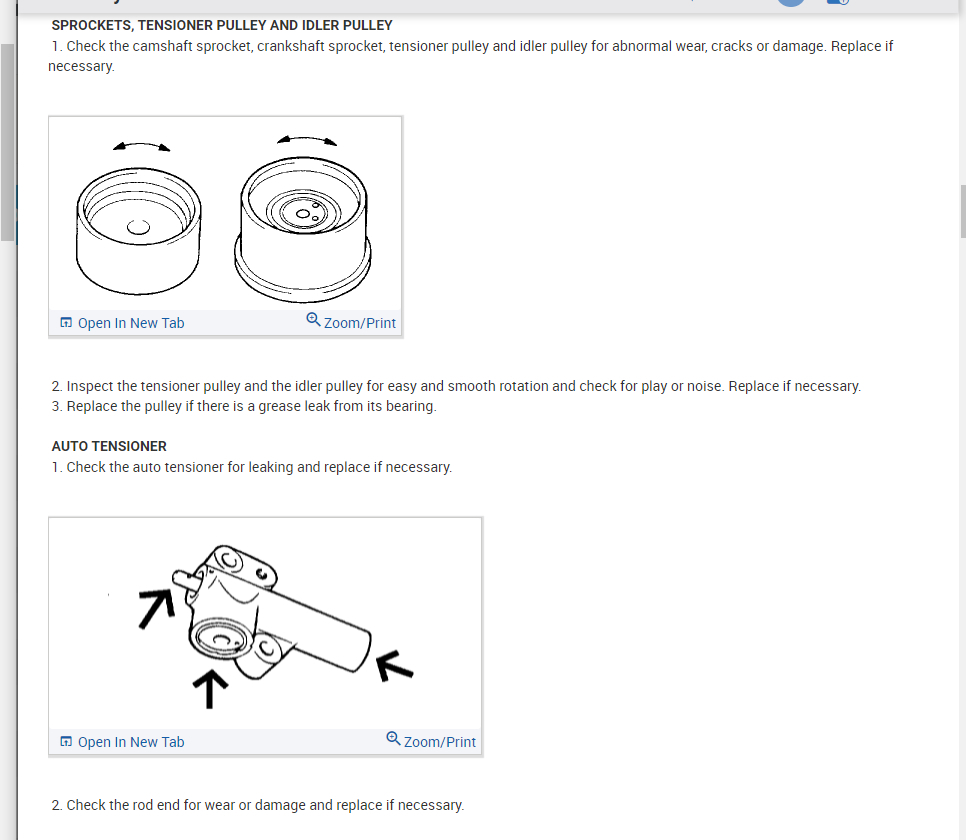 SPROCKETS, TENSIONER PULLEY AND IDLER PULLEY
1. Check the camshaft sprocket, crankshaft sprocket, tensioner pulley and idler pulley for abnormal wear, cracks or damage. Replace if necessary.

Open In New Tab
Zoom/Print

2. Inspect the tensioner pulley and the idler pulley for easy and smooth rotation and check for play or noise. Replace if necessary.
3. Replace the pulley if there is a grease leak from its bearing.

AUTO TENSIONER
1. Check the auto tensioner for leaking and replace if necessary.

Open In New Tab
Zoom/Print

2. Check the rod end for wear or damage and replace if necessary.