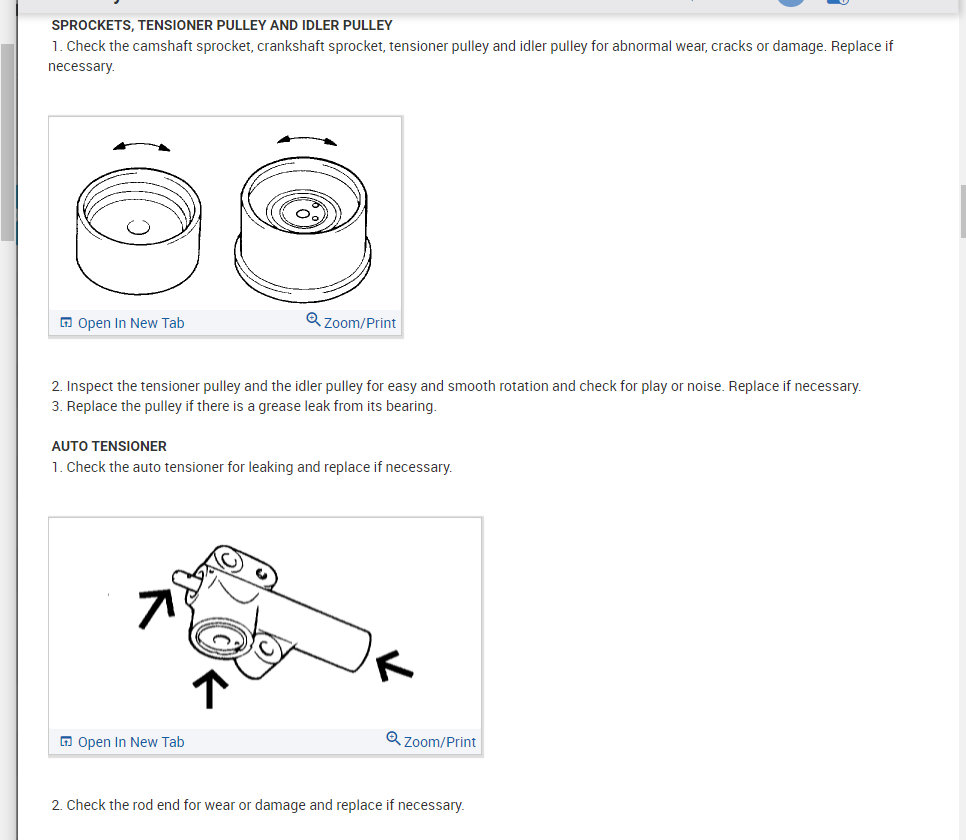 SPROCKETS, TENSIONER PULLEY AND IDLER PULLEY
1. Check the camshaft sprocket, crankshaft sprocket, tensioner pulley and idler pulley for abnormal wear, cracks or damage. Replace if necessary.

Open In New Tab Zoom/Print

2. Inspect the tensioner pulley and the idler pulley for easy and smooth rotation and check for play or noise. Replace if necessary.
3. Replace the pulley if there is a grease leak from its bearing.

AUTO TENSIONER
1. Check the auto tensioner for leaking and replace if necessary.

Open In New Tab Zoom/Print

2. Check the rod end for wear or damage and replace if necessary.