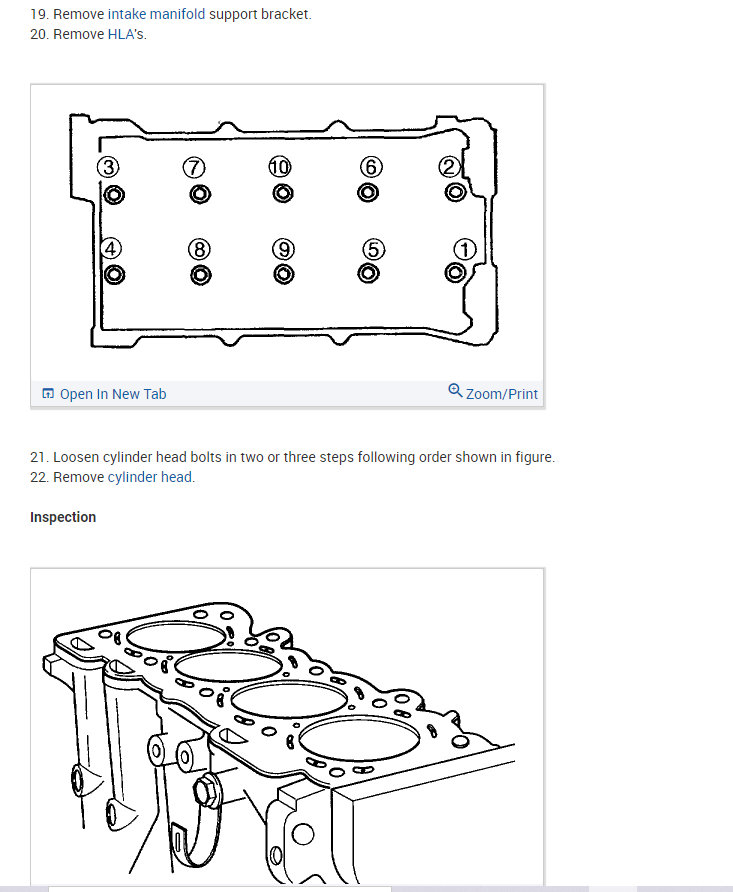 19. Remove intake manifold support bracket.
20. Remove HLA's.

③ ⑦ ⑩ ⑥ ②
④ ⑧ ⑨ ⑤ ①

Open In New Tab
Zoom/Print

21. Loosen cylinder head bolts in two or three steps following order shown in figure.
22. Remove cylinder head.

Inspection