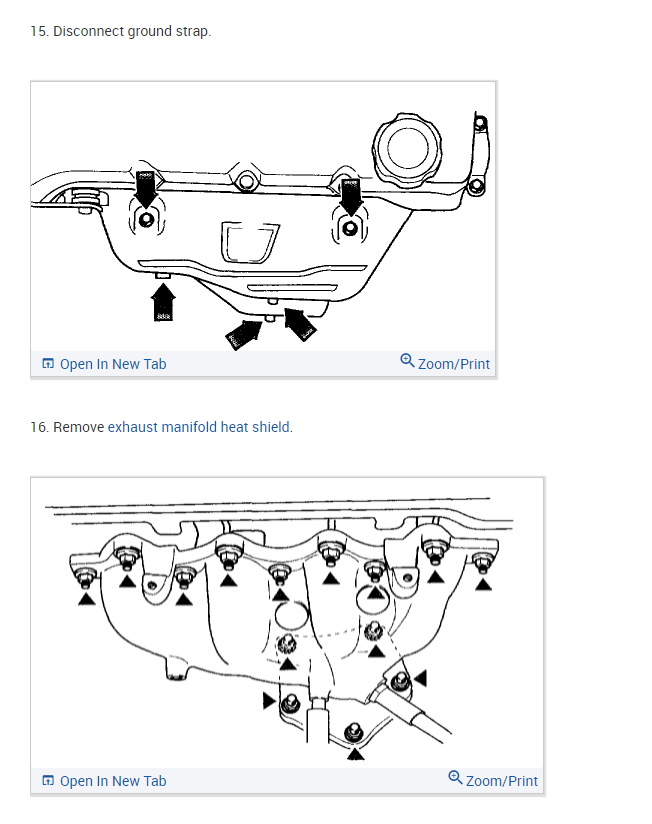 15. Disconnect ground strap.

Open In New Tab

Zoom/Print

16. Remove exhaust manifold heat shield.

Open In New Tab

Zoom/Print