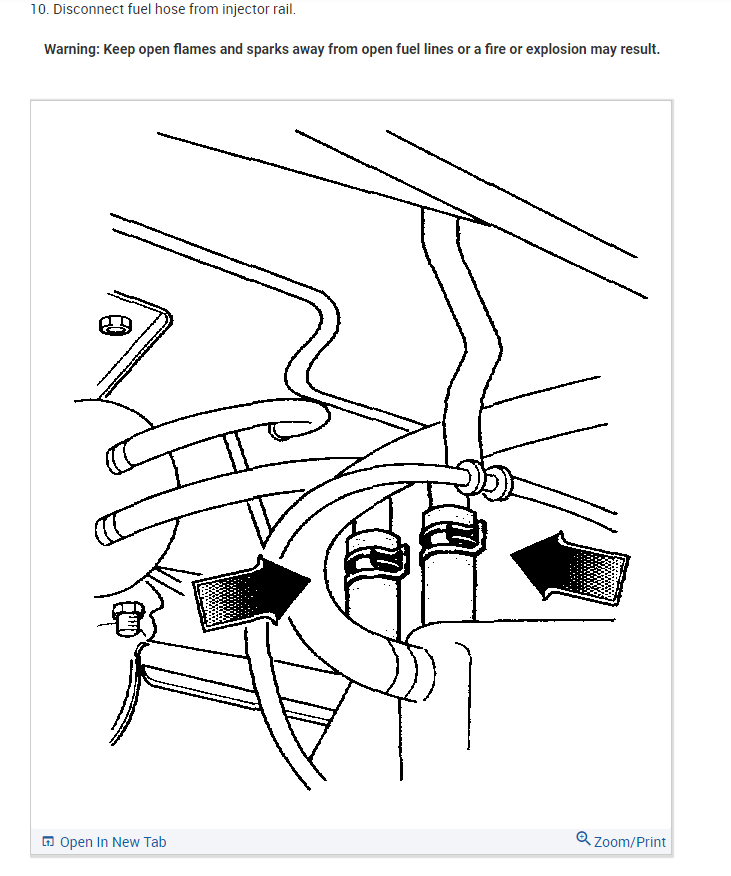 10. Disconnect fuel hose from injector rail.

Warning: Keep open flames and sparks away from open fuel lines or a fire or explosion may result.

Open In New Tab

Zoom/Print