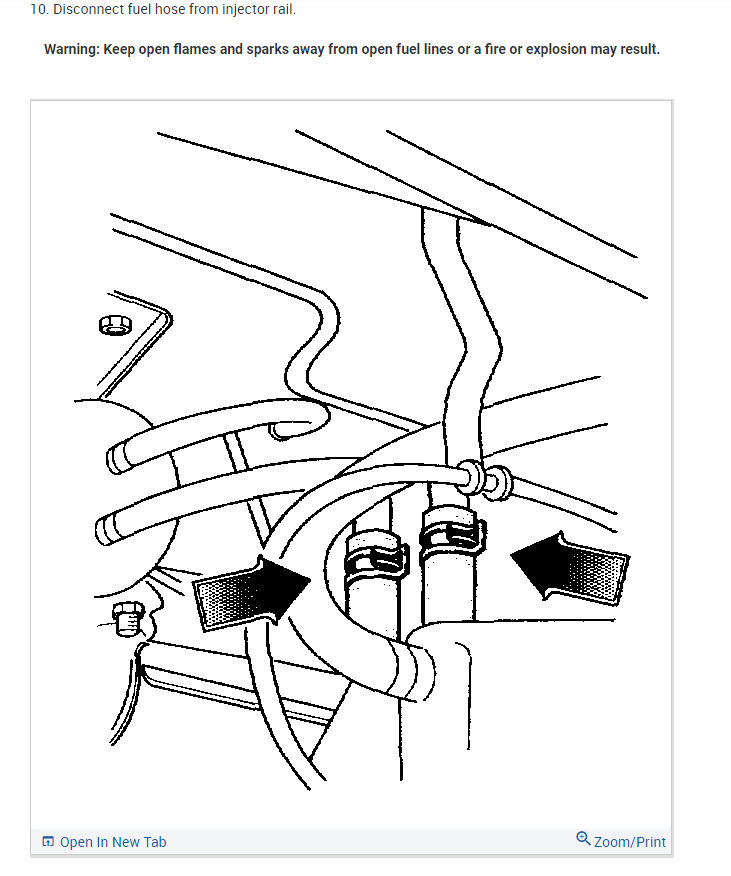 10. Disconnect fuel hose from injector rail.

Warning: Keep open flames and sparks away from open fuel lines or a fire or explosion may result.

Open In New Tab

Zoom/Print