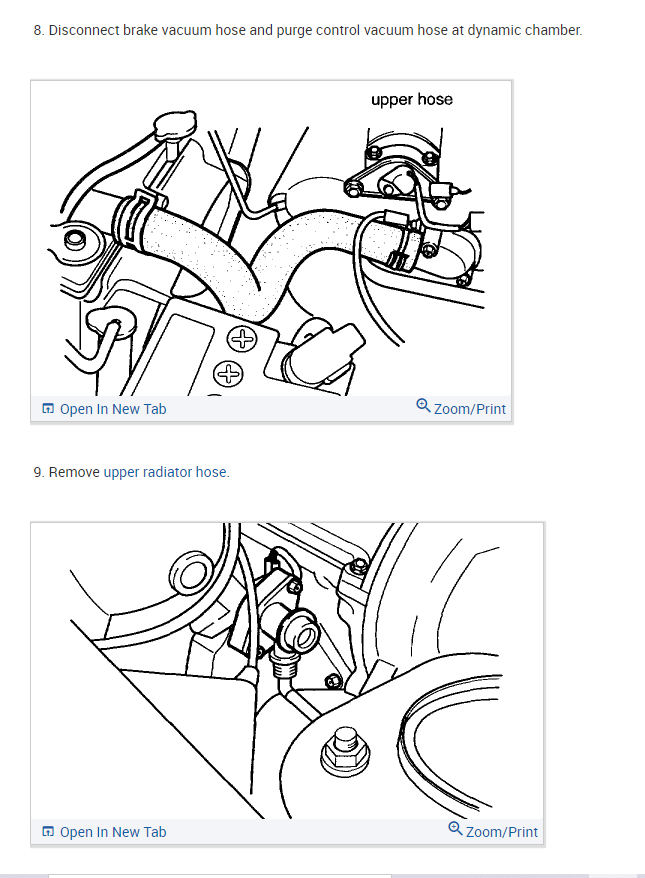 8. Disconnect brake vacuum hose and purge control vacuum hose at dynamic chamber.

upper hose

Open In New Tab

Zoom/Print

9. Remove upper radiator hose.

Open In New Tab

Zoom/Print