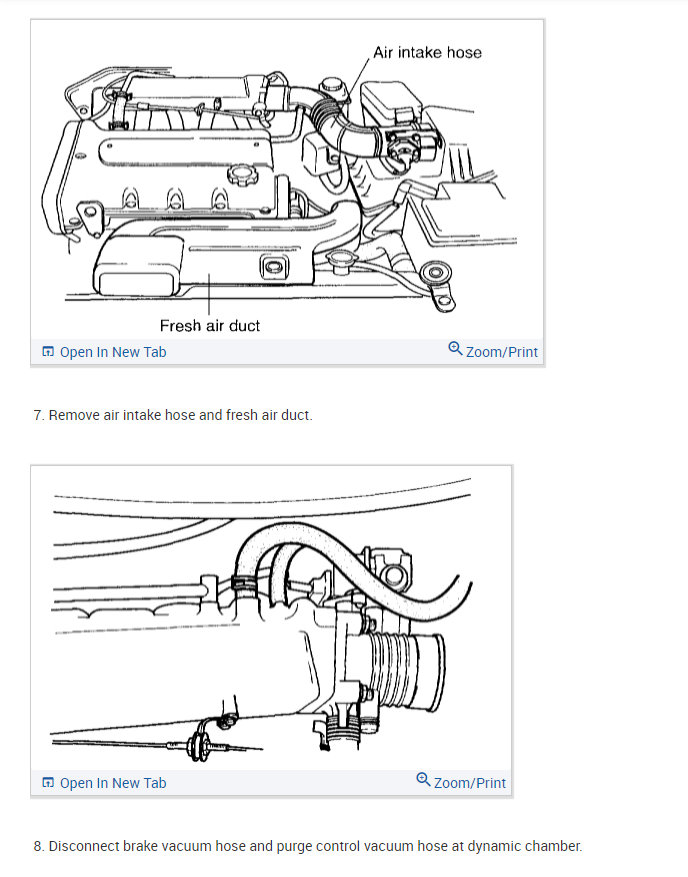 Air intake hose

Fresh air duct

Open In New Tab

Zoom/Print

7. Remove air intake hose and fresh air duct.

Open In New Tab

Zoom/Print

8. Disconnect brake vacuum hose and purge control vacuum hose at dynamic chamber.