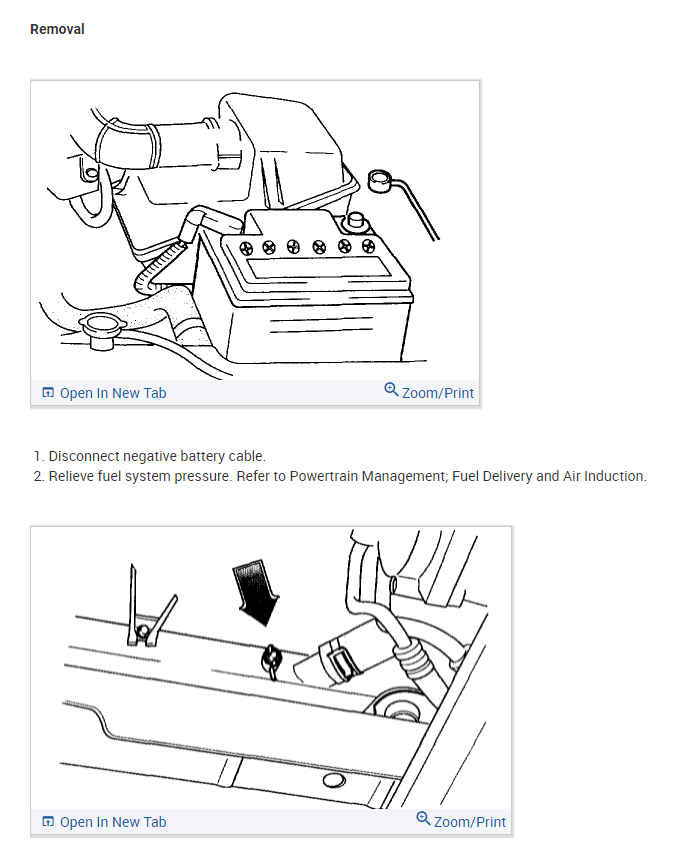 Removal

Open In New Tab Zoom/Print

1. Disconnect negative battery cable.
2. Relieve fuel system pressure. Refer to Powertrain Management; Fuel Delivery and Air Induction.

Open In New Tab Zoom/Print