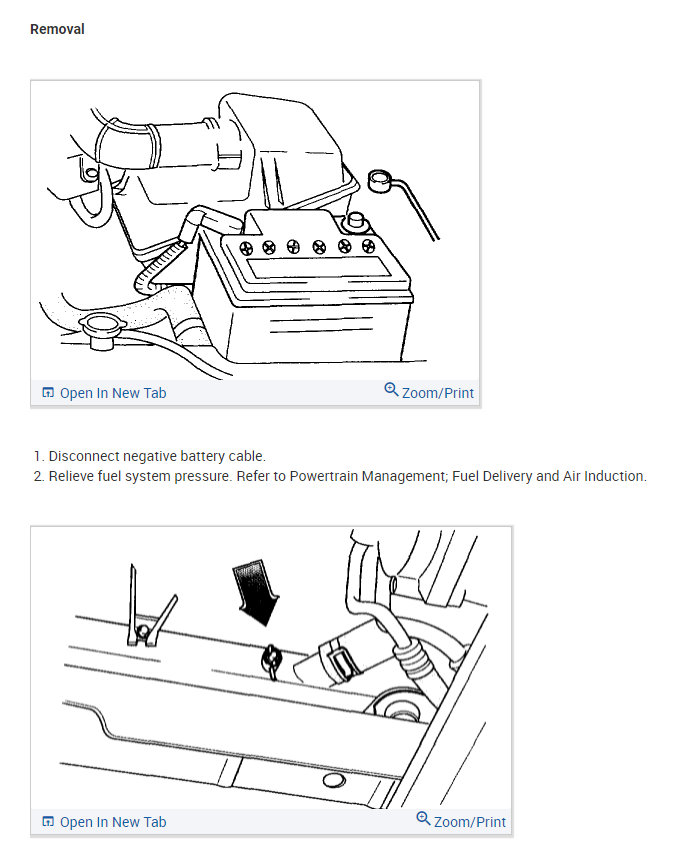 Removal

Open In New Tab
Zoom/Print

1. Disconnect negative battery cable.
2. Relieve fuel system pressure. Refer to Powertrain Management; Fuel Delivery and Air Induction.

Open In New Tab
Zoom/Print