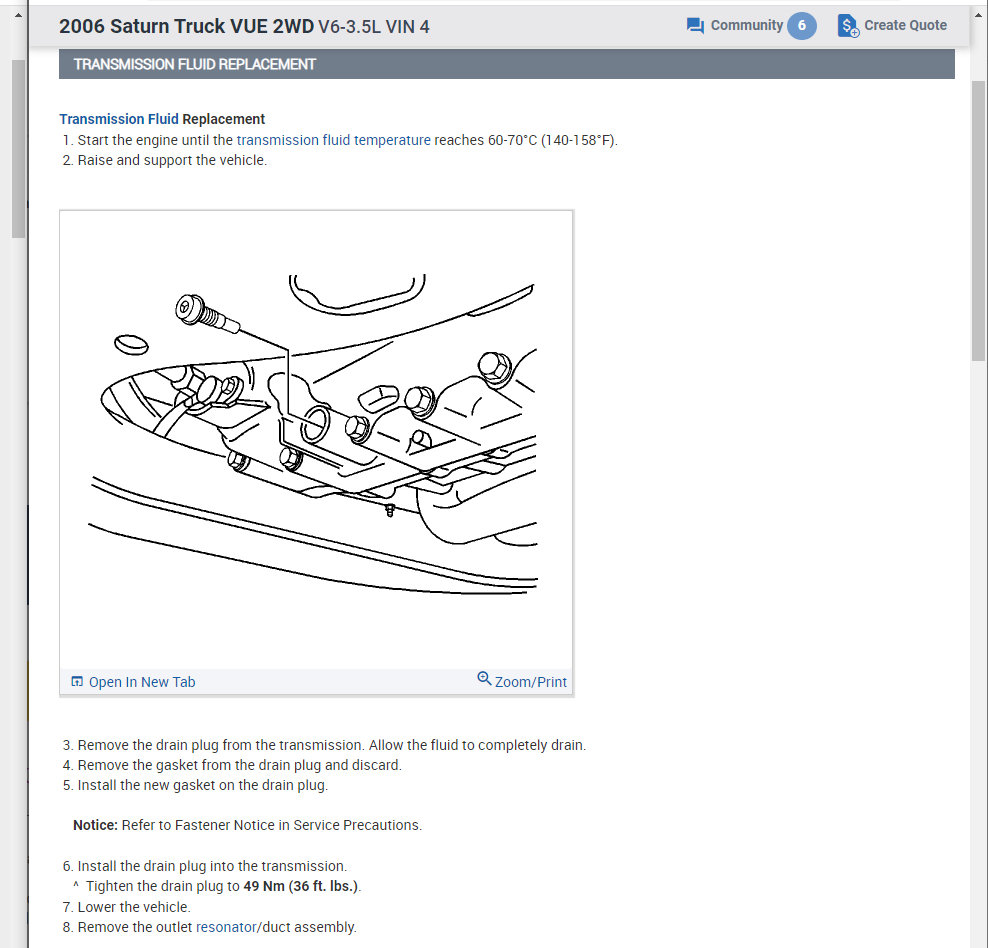 2006 Saturn Truck VUE 2WD V6-3.5L VIN 4

Community 6

Create Quote

TRANSMISSION FLUID REPLACEMENT

Transmission Fluid Replacement
1. Start the engine until the transmission fluid temperature reaches 60-70°C (140-158°F).
2. Raise and support the vehicle.

Open In New Tab

Zoom/Print

3. Remove the drain plug from the transmission. Allow the fluid to completely drain.
4. Remove the gasket from the drain plug and discard.
5. Install the new gasket on the drain plug.

Notice: Refer to Fastener Notice in Service Precautions.

6. Install the drain plug into the transmission.
^ Tighten the drain plug to 49 Nm (36 ft. lbs.).
7. Lower the vehicle.
8. Remove the outlet resonator/duct assembly.