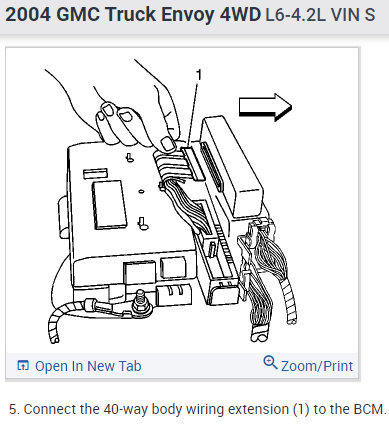 2004 GMC Truck Envoy 4WD L6-4.2L VIN S

1

Open In New Tab

Zoom/Print

5. Connect the 40-way body wiring extension (1) to the BCM.