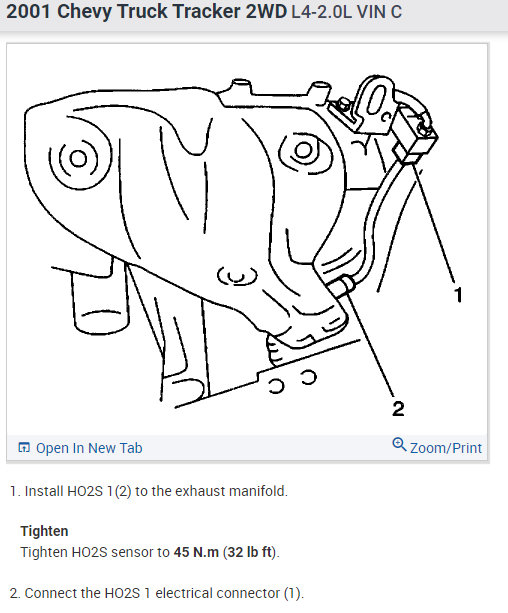 2001 Chevy Truck Tracker 2WD L4-2.0L VIN C

1

2

Open In New Tab

Zoom/Print

1. Install HO2S 1(2) to the exhaust manifold.

Tighten
Tighten HO2S sensor to 45 N.m (32 lb ft).

2. Connect the HO2S 1 electrical connector (1).