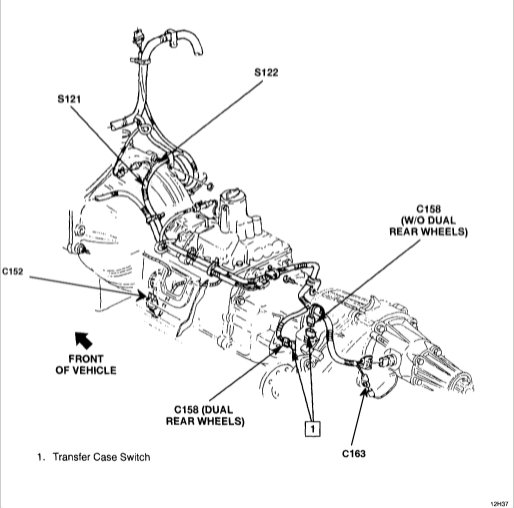 S122

S121

C158
(W/O DUAL
REAR WHEELS)

C152

FRONT
OF VEHICLE

C158 (DUAL
REAR WHEELS)

1

C163

1. Transfer Case Switch

12H37