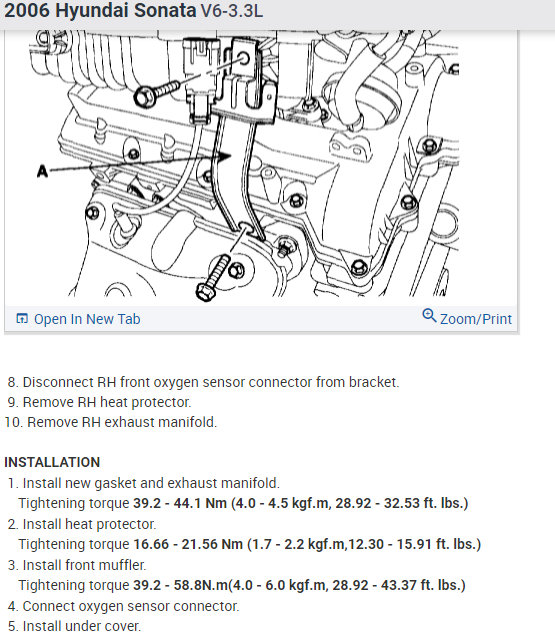 2006 Hyundai Sonata V6-3.3L

A

Open In New Tab

Zoom/Print

8. Disconnect RH front oxygen sensor connector from bracket.
9. Remove RH heat protector.
10. Remove RH exhaust manifold.

INSTALLATION
1. Install new gasket and exhaust manifold.
Tightening torque 39.2 - 44.1 Nm (4.0 - 4.5 kgf.m, 28.92 - 32.53 ft. lbs.)
2. Install heat protector.
Tightening torque 16.66 - 21.56 Nm (1.7 - 2.2 kgf.m,12.30 - 15.91 ft. lbs.)
3. Install front muffler.
Tightening torque 39.2 - 58.8N.m(4.0 - 6.0 kgf.m, 28.92 - 43.37 ft. lbs.)
4. Connect oxygen sensor connector.
5. Install under cover.