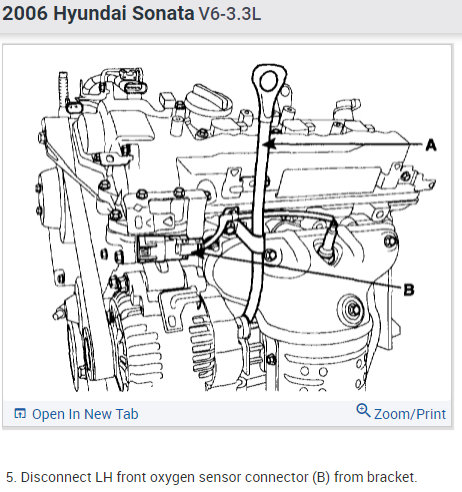 2006 Hyundai Sonata V6-3.3L

A

B

Open In New Tab

Zoom/Print

5. Disconnect LH front oxygen sensor connector (B) from bracket.