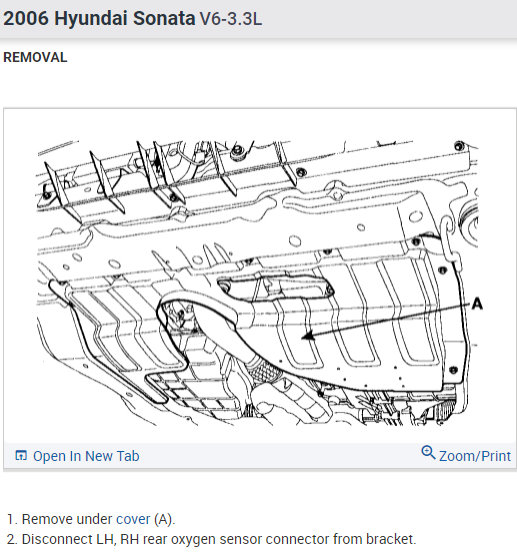 2006 Hyundai Sonata V6-3.3L

REMOVAL

A

Open In New Tab

Zoom/Print

1. Remove under cover (A).
2. Disconnect LH, RH rear oxygen sensor connector from bracket.