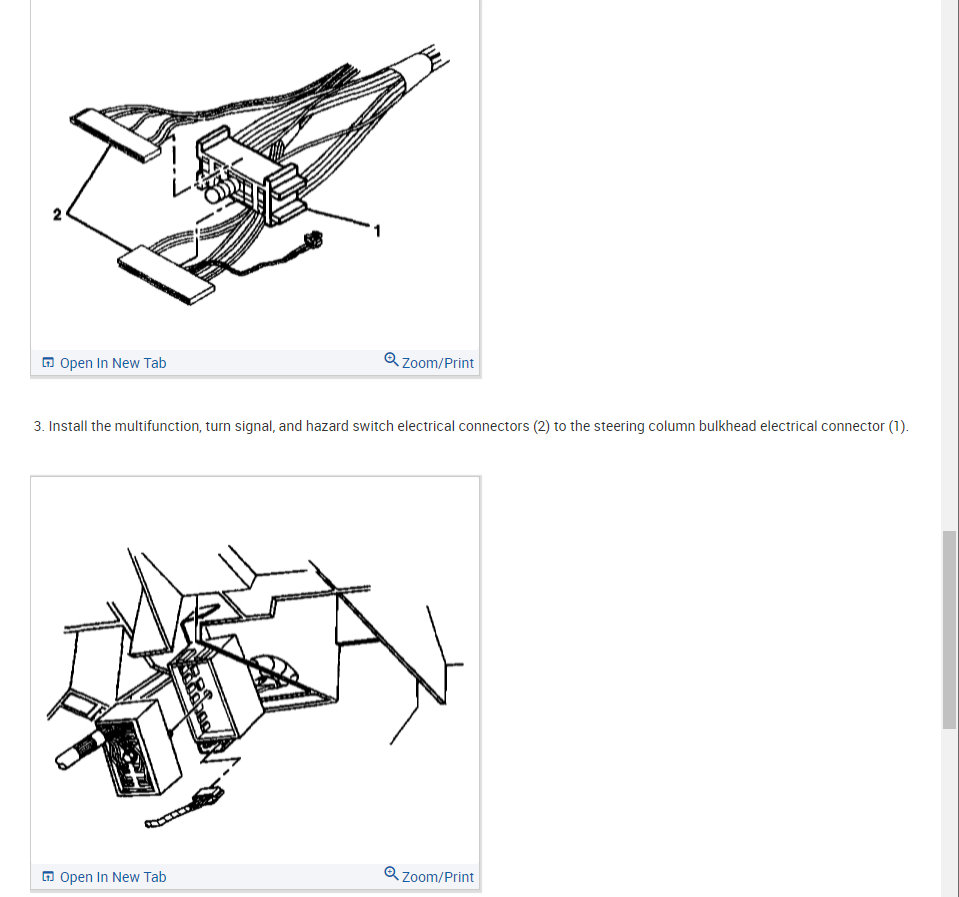 2
1
Open In New Tab
Zoom/Print

3. Install the multifunction, turn signal, and hazard switch electrical connectors (2) to the steering column bulkhead electrical connector (1).

Open In New Tab
Zoom/Print