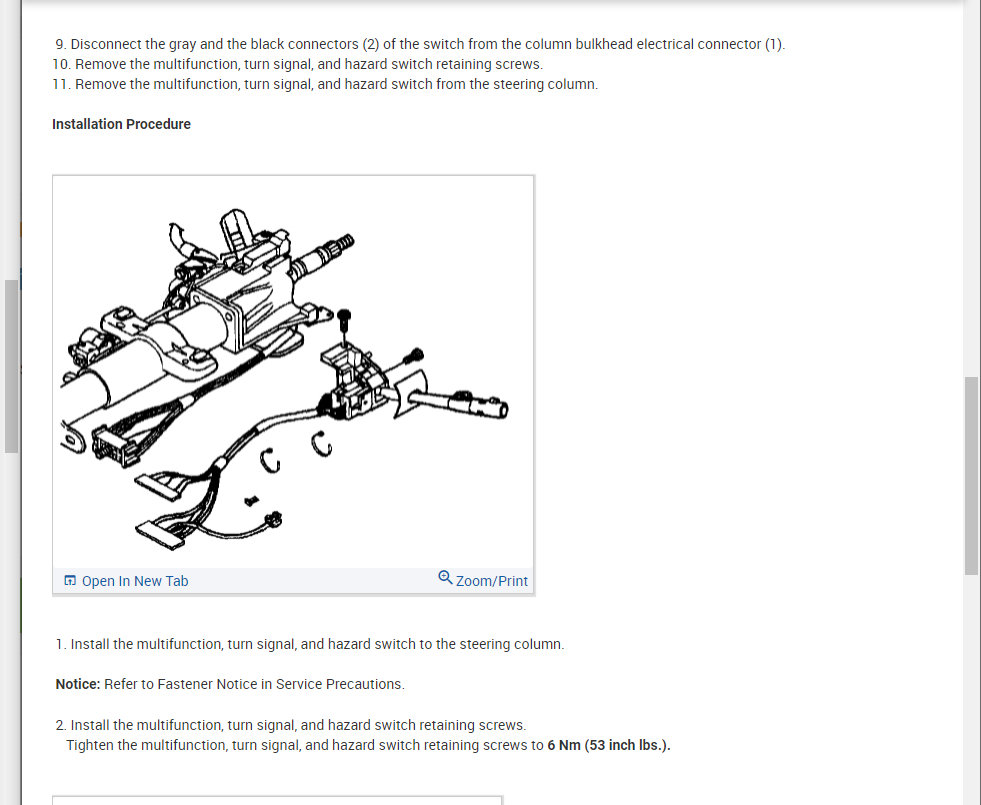 9. Disconnect the gray and the black connectors (2) of the switch from the column bulkhead electrical connector (1).
10. Remove the multifunction, turn signal, and hazard switch retaining screws.
11. Remove the multifunction, turn signal, and hazard switch from the steering column.

Installation Procedure

Open In New Tab
Zoom/Print

1. Install the multifunction, turn signal, and hazard switch to the steering column.

Notice: Refer to Fastener Notice in Service Precautions.

2. Install the multifunction, turn signal, and hazard switch retaining screws.
Tighten the multifunction, turn signal, and hazard switch retaining screws to 6 Nm (53 inch lbs.).