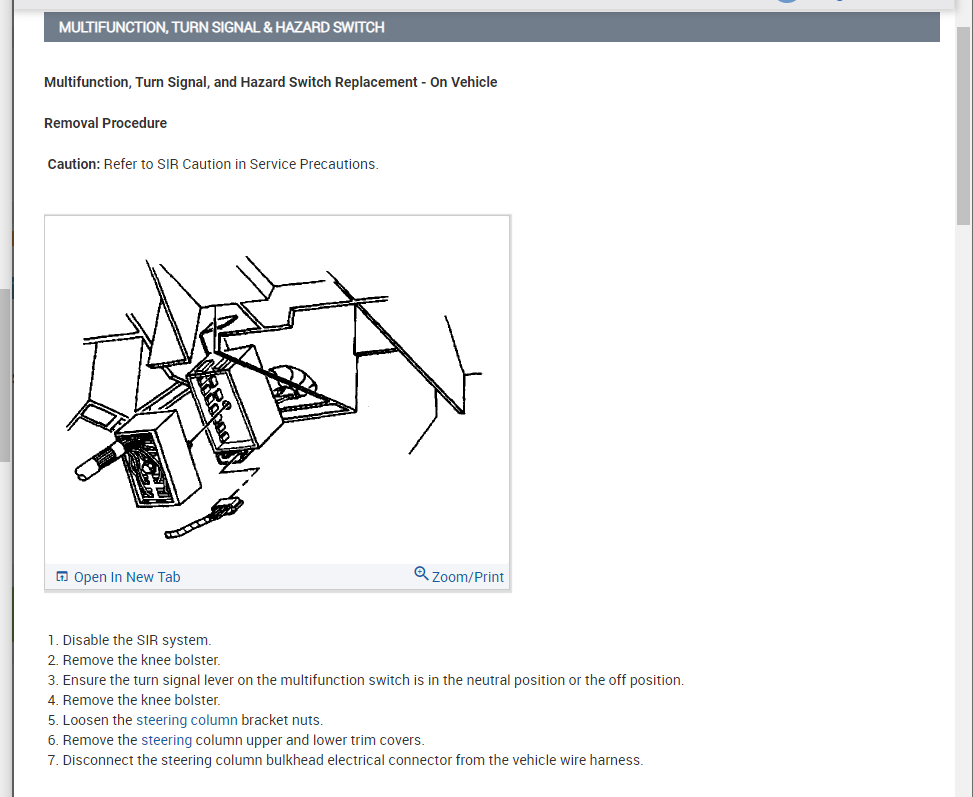 MULTIFUNCTION, TURN SIGNAL & HAZARD SWITCH

Multifunction, Turn Signal, and Hazard Switch Replacement - On Vehicle

Removal Procedure

Caution: Refer to SIR Caution in Service Precautions.

Open In New Tab

Zoom/Print

1. Disable the SIR system.
2. Remove the knee bolster.
3. Ensure the turn signal lever on the multifunction switch is in the neutral position or the off position.
4. Remove the knee bolster.
5. Loosen the steering column bracket nuts.
6. Remove the steering column upper and lower trim covers.
7. Disconnect the steering column bulkhead electrical connector from the vehicle wire harness.