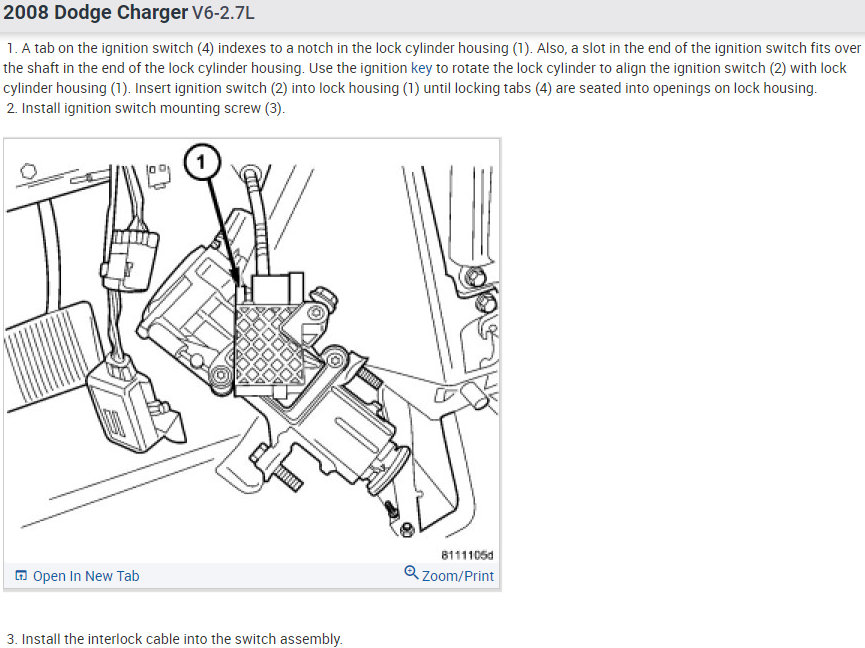 2008 Dodge Charger V6-2.7L

1. A tab on the ignition switch (4) indexes to a notch in the lock cylinder housing (1). Also, a slot in the end of the ignition switch fits over the shaft in the end of the lock cylinder housing. Use the ignition key to rotate the lock cylinder to align the ignition switch (2) with lock cylinder housing (1). Insert ignition switch (2) into lock housing (1) until locking tabs (4) are seated into openings on lock housing.
2. Install ignition switch mounting screw (3).

1

8111105d

Open In New Tab

Zoom/Print

3. Install the interlock cable into the switch assembly.