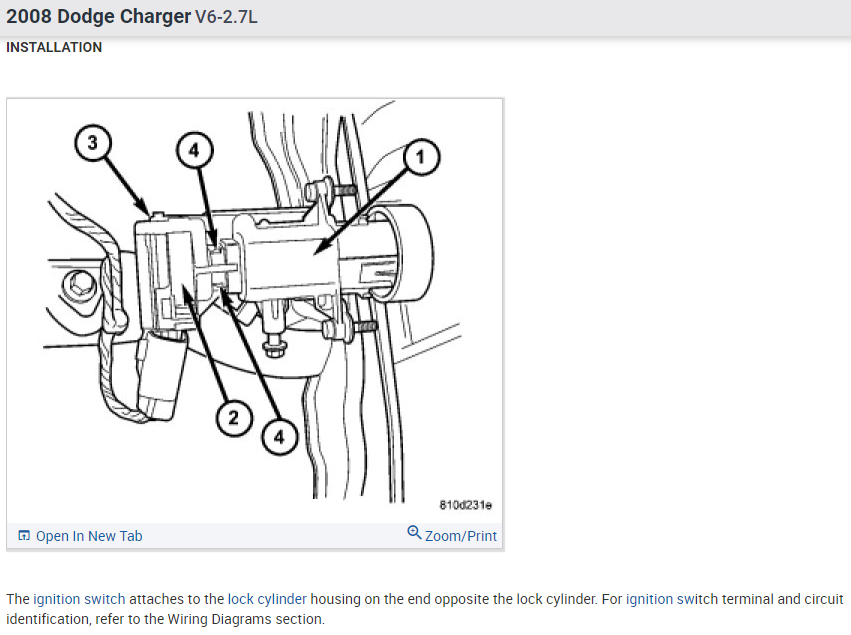 2008 Dodge Charger V6-2.7L

INSTALLATION

3
4
1
2
4
810d231e

Open In New Tab
Zoom/Print

The ignition switch attaches to the lock cylinder housing on the end opposite the lock cylinder. For ignition switch terminal and circuit identification, refer to the Wiring Diagrams section.