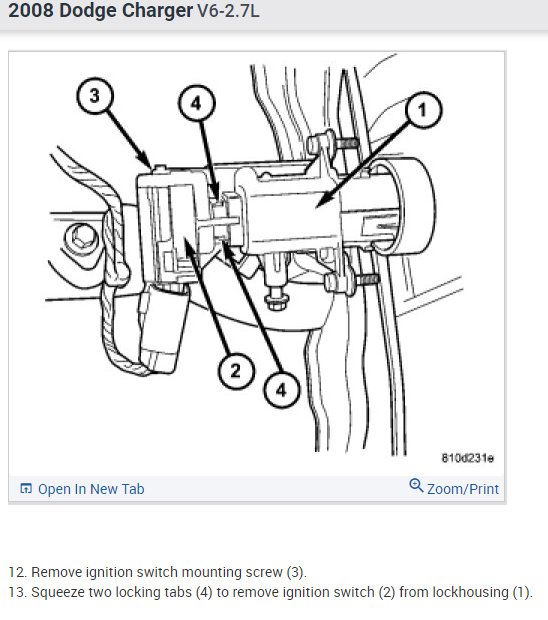 2008 Dodge Charger V6-2.7L

3

4

1

2

4

810d231e

Open In New Tab

Zoom/Print

12. Remove ignition switch mounting screw (3).
13. Squeeze two locking tabs (4) to remove ignition switch (2) from lockhousing (1).