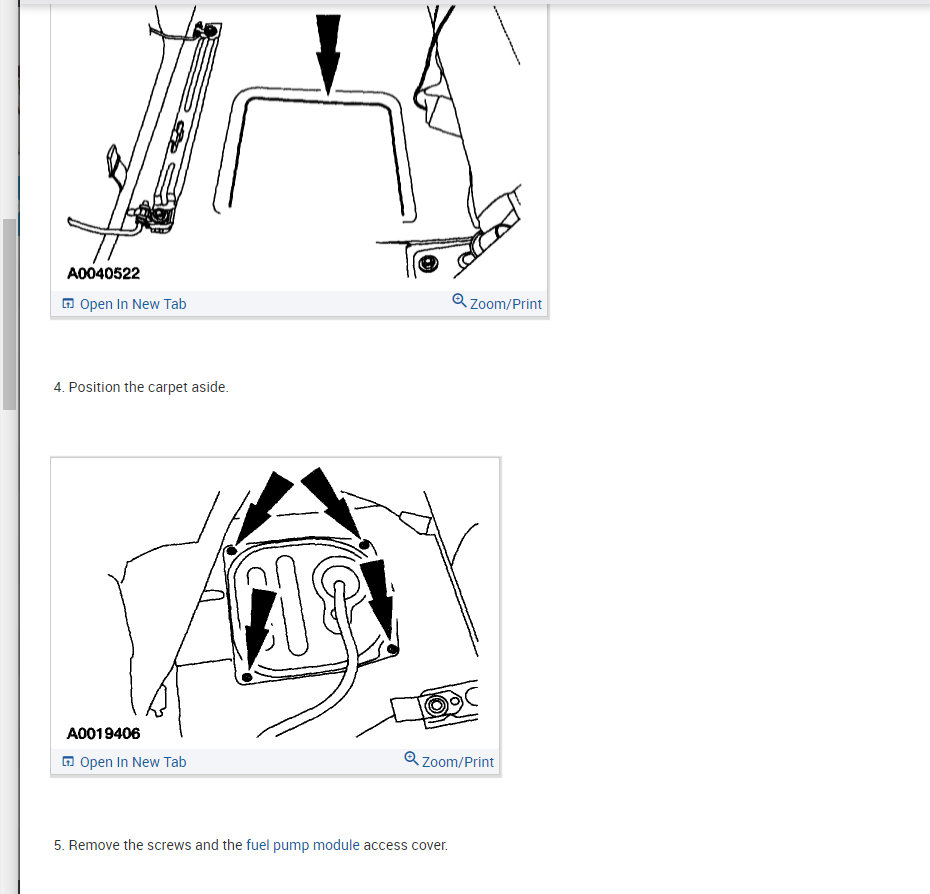 A0040522

Open In New Tab Zoom/Print

4. Position the carpet aside.

A0019406

Open In New Tab Zoom/Print

5. Remove the screws and the fuel pump module access cover.