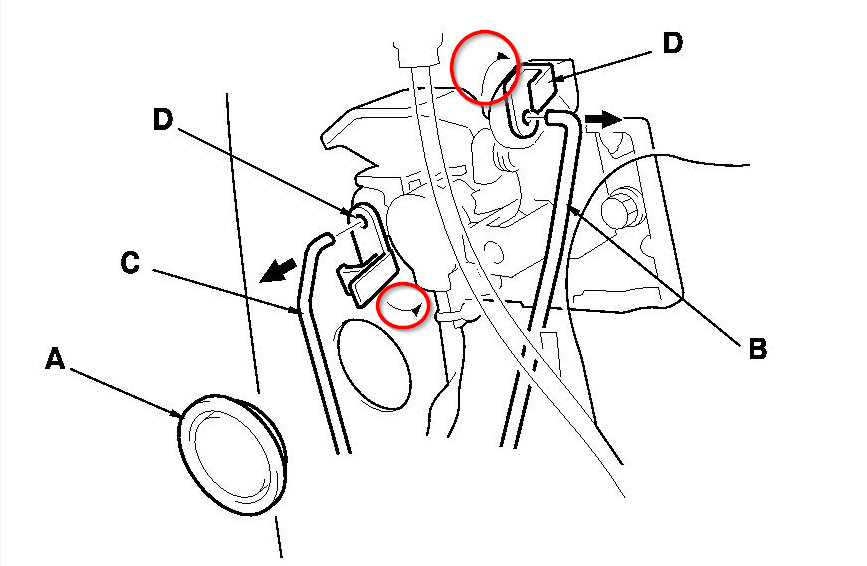 D
D
C
B
A