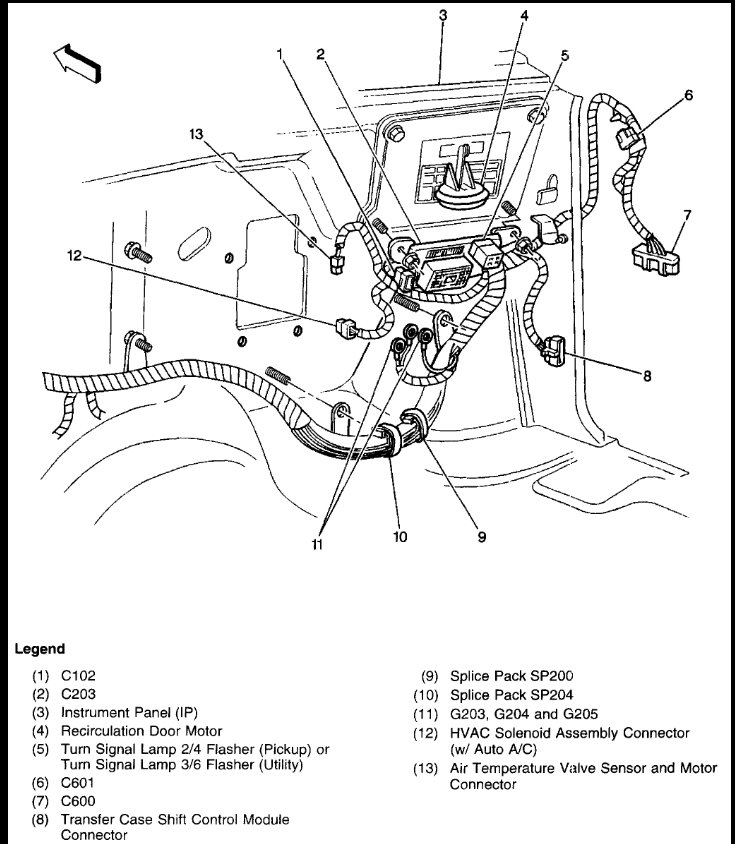 3
4
1
2
5
6
13
7
12
8
11
10
9

Legend

(1) C102
(2) C203
(3) Instrument Panel (IP)
(4) Recirculation Door Motor
(5) Turn Signal Lamp 2/4 Flasher (Pickup) or Turn Signal Lamp 3/6 Flasher (Utility)
(6) C601
(7) C600
(8) Transfer Case Shift Control Module Connector

(9) Splice Pack SP200
(10) Splice Pack SP204
(11) G203, G204 and G205
(12) HVAC Solenoid Assembly Connector (w/ Auto A/C)
(13) Air Temperature Valve Sensor and Motor Connector