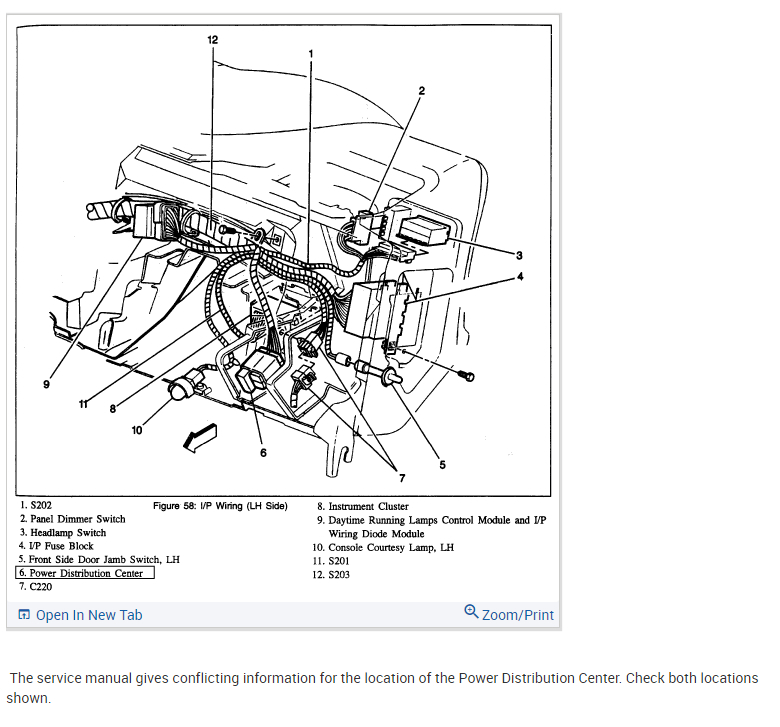 12
1
2
3
4
9
11
8
10
6
7
5

1. S202
2. Panel Dimmer Switch
3. Headlamp Switch
4. I/P Fuse Block
5. Front Side Door Jamb Switch, LH
6. Power Distribution Center
7. C220

Figure 58: I/P Wiring (LH Side)

8. Instrument Cluster
9. Daytime Running Lamps Control Module and I/P Wiring Diode Module
10. Console Courtesy Lamp, LH
11. S201
12. S203

Open In New Tab
Zoom/Print

The service manual gives conflicting information for the location of the Power Distribution Center. Check both locations shown.