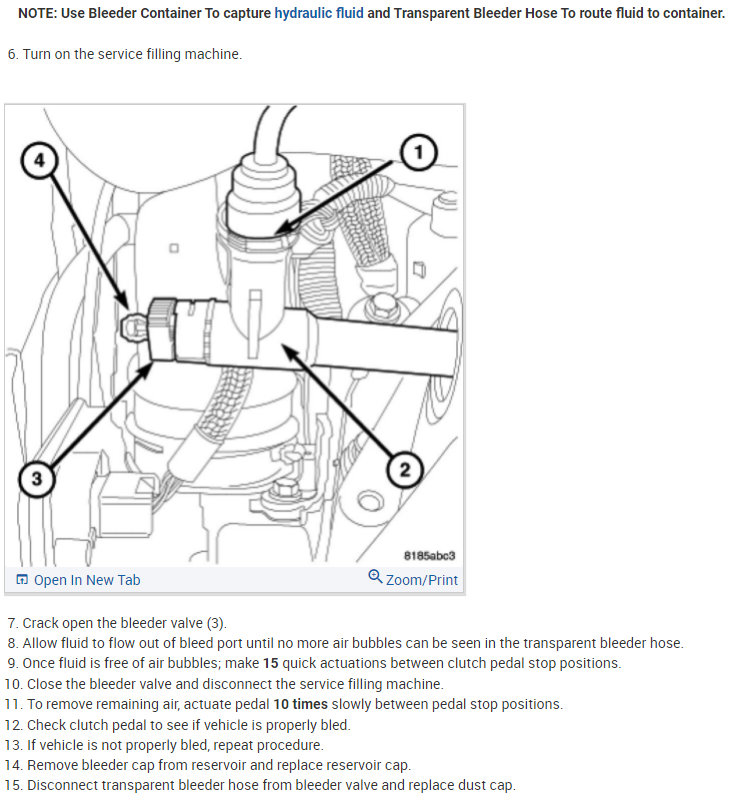 NOTE: Use Bleeder Container To capture hydraulic fluid and Transparent Bleeder Hose To route fluid to container.

6. Turn on the service filling machine.

4

1

3

2

8185abc3

Open In New Tab

Zoom/Print

7. Crack open the bleeder valve (3).
8. Allow fluid to flow out of bleed port until no more air bubbles can be seen in the transparent bleeder hose.
9. Once fluid is free of air bubbles; make 15 quick actuations between clutch pedal stop positions.
10. Close the bleeder valve and disconnect the service filling machine.
11. To remove remaining air, actuate pedal 10 times slowly between pedal stop positions.
12. Check clutch pedal to see if vehicle is properly bled.
13. If vehicle is not properly bled, repeat procedure.
14. Remove bleeder cap from reservoir and replace reservoir cap.
15. Disconnect transparent bleeder hose from bleeder valve and replace dust cap.