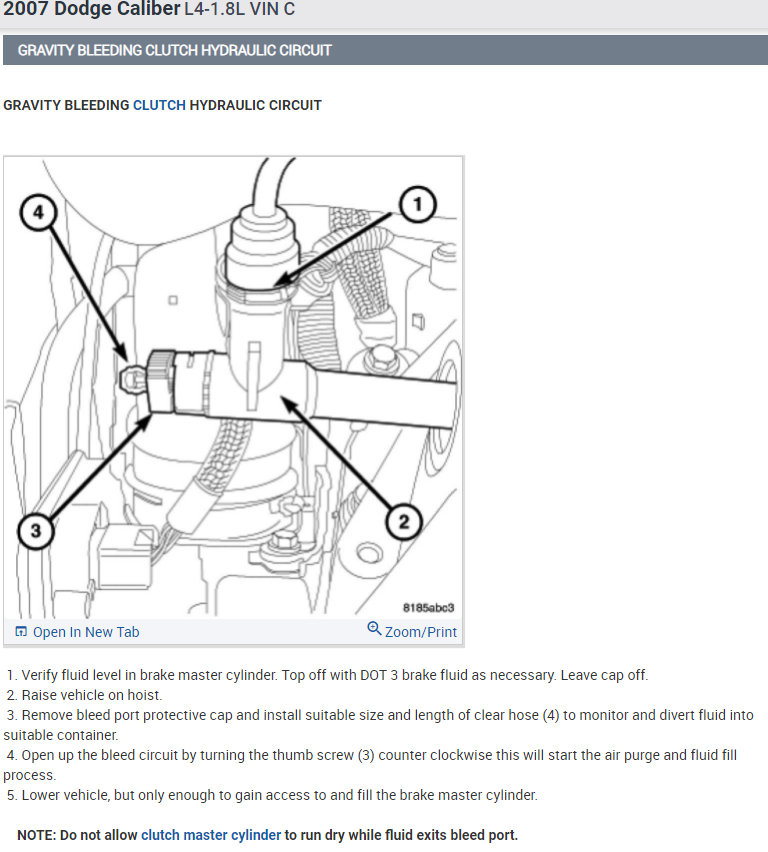 2007 Dodge Caliber L4-1.8L VIN C

GRAVITY BLEEDING CLUTCH HYDRAULIC CIRCUIT

GRAVITY BLEEDING CLUTCH HYDRAULIC CIRCUIT

4
1
3
2
8185abc3

Open In New Tab
Zoom/Print

1. Verify fluid level in brake master cylinder. Top off with DOT 3 brake fluid as necessary. Leave cap off.
2. Raise vehicle on hoist.
3. Remove bleed port protective cap and install suitable size and length of clear hose (4) to monitor and divert fluid into suitable container.
4. Open up the bleed circuit by turning the thumb screw (3) counter clockwise this will start the air purge and fluid fill process.
5. Lower vehicle, but only enough to gain access to and fill the brake master cylinder.

NOTE: Do not allow clutch master cylinder to run dry while fluid exits bleed port.