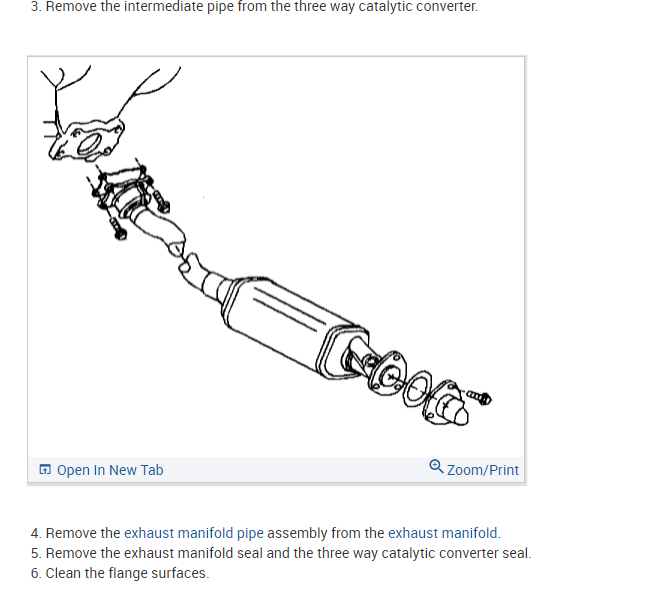 3. Remove the intermediate pipe from the three way catalytic converter.

Open In New Tab

Zoom/Print

4. Remove the exhaust manifold pipe assembly from the exhaust manifold.
5. Remove the exhaust manifold seal and the three way catalytic converter seal.
6. Clean the flange surfaces.