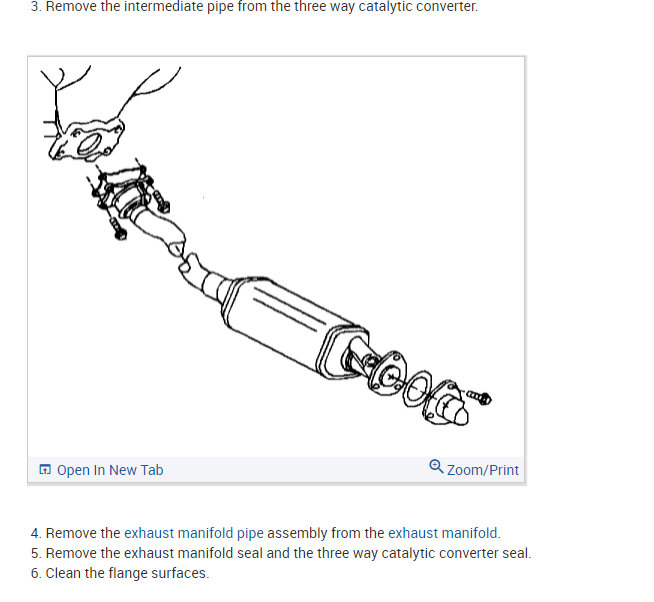 3. Remove the intermediate pipe from the three way catalytic converter.

Open In New Tab

Zoom/Print

4. Remove the exhaust manifold pipe assembly from the exhaust manifold.
5. Remove the exhaust manifold seal and the three way catalytic converter seal.
6. Clean the flange surfaces.