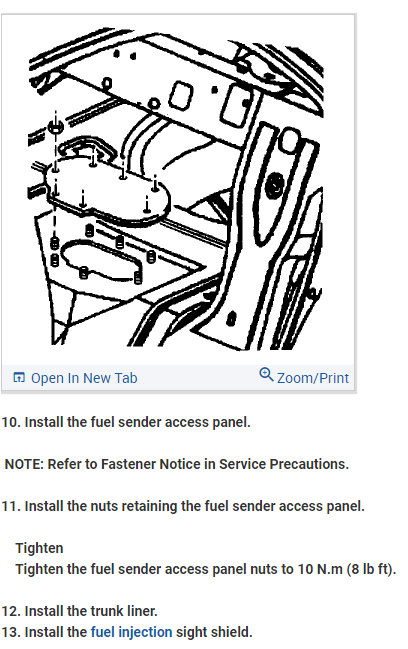 Open In New Tab

Zoom/Print

10. Install the fuel sender access panel.

NOTE: Refer to Fastener Notice in Service Precautions.

11. Install the nuts retaining the fuel sender access panel.

Tighten
Tighten the fuel sender access panel nuts to 10 N.m (8 lb ft).

12. Install the trunk liner.
13. Install the fuel injection sight shield.