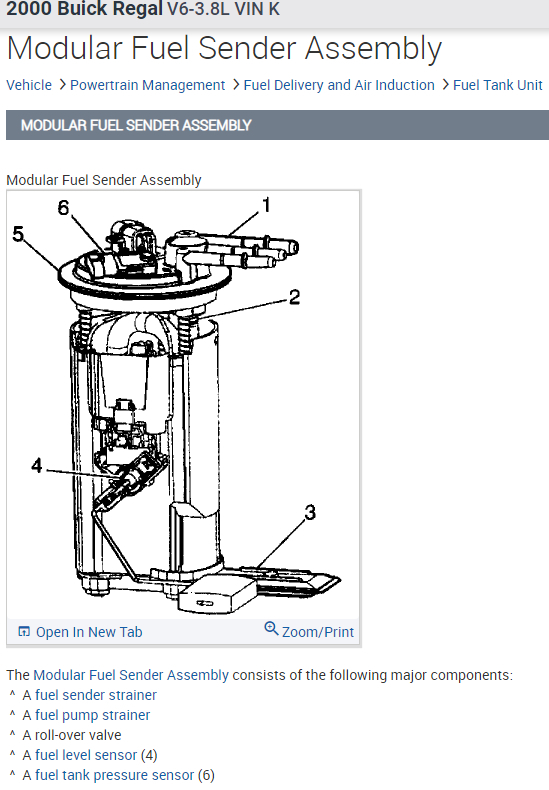 2000 Buick Regal V6-3.8L VIN K

Modular Fuel Sender Assembly

Vehicle > Powertrain Management > Fuel Delivery and Air Induction > Fuel Tank Unit

MODULAR FUEL SENDER ASSEMBLY

Modular Fuel Sender Assembly

6
1
5
2
4
3

Open In New Tab
Zoom/Print

The Modular Fuel Sender Assembly consists of the following major components:
^ A fuel sender strainer
^ A fuel pump strainer
^ A roll-over valve
^ A fuel level sensor (4)
^ A fuel tank pressure sensor (6)