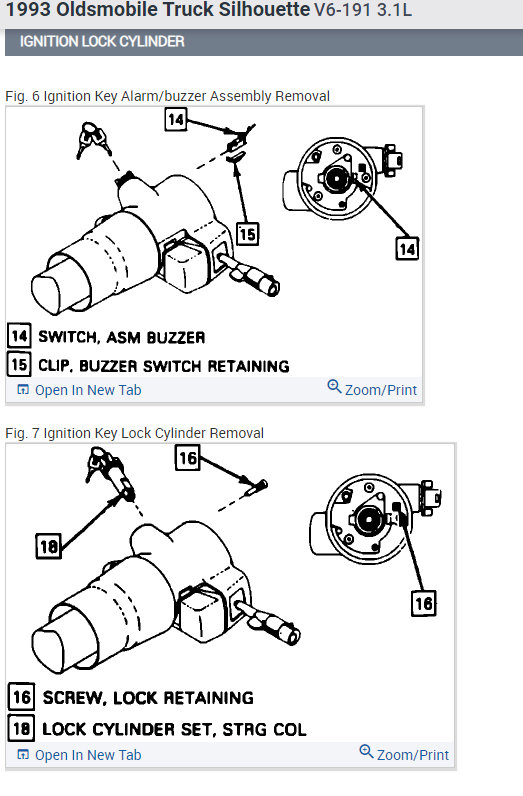 1993 Oldsmobile Truck Silhouette V6-191 3.1L

IGNITION LOCK CYLINDER

Fig. 6 Ignition Key Alarm/buzzer Assembly Removal

14

15

14

14 SWITCH, ASM BUZZER
15 CLIP, BUZZER SWITCH RETAINING

Open In New Tab
Zoom/Print

Fig. 7 Ignition Key Lock Cylinder Removal

16

18

16

16 SCREW, LOCK RETAINING
18 LOCK CYLINDER SET, STRG COL

Open In New Tab
Zoom/Print