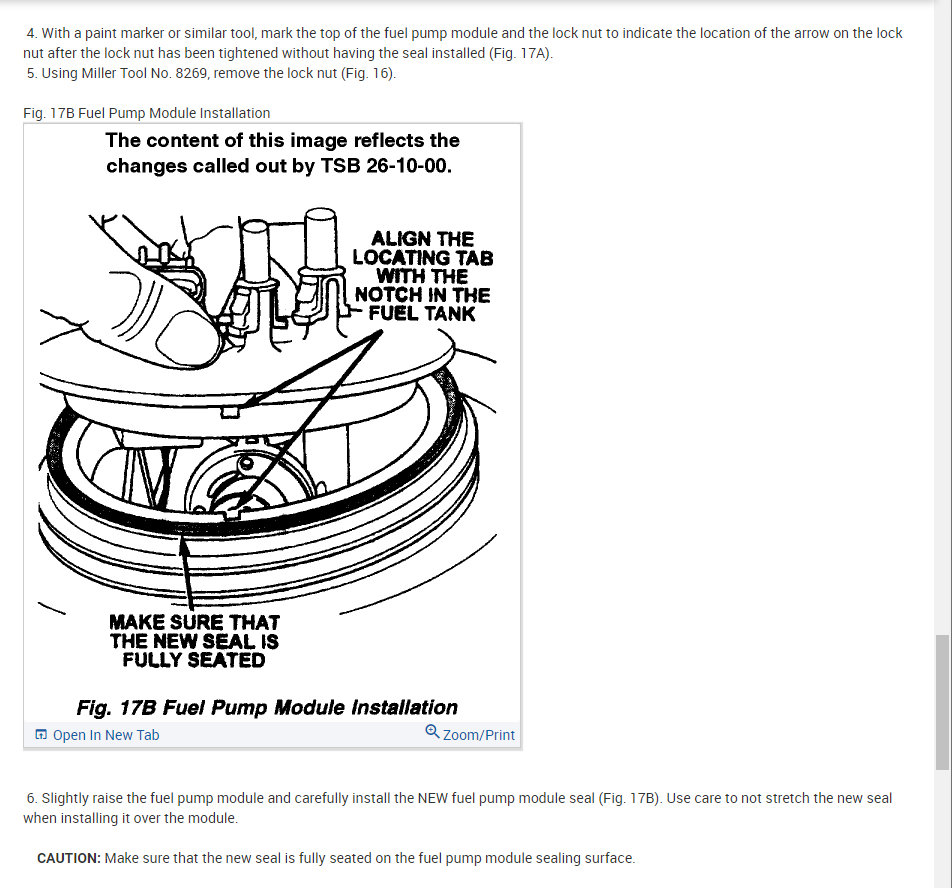 4. With a paint marker or similar tool, mark the top of the fuel pump module and the lock nut to indicate the location of the arrow on the lock nut after the lock nut has been tightened without having the seal installed (Fig. 17A).
5. Using Miller Tool No. 8269, remove the lock nut (Fig. 16).

Fig. 17B Fuel Pump Module Installation

The content of this image reflects the changes called out by TSB 26-10-00.

ALIGN THE LOCATING TAB WITH THE NOTCH IN THE FUEL TANK

MAKE SURE THAT THE NEW SEAL IS FULLY SEATED

Fig. 17B Fuel Pump Module Installation

Open In New Tab

Zoom/Print

6. Slightly raise the fuel pump module and carefully install the NEW fuel pump module seal (Fig. 17B). Use care to not stretch the new seal when installing it over the module.

CAUTION: Make sure that the new seal is fully seated on the fuel pump module sealing surface.