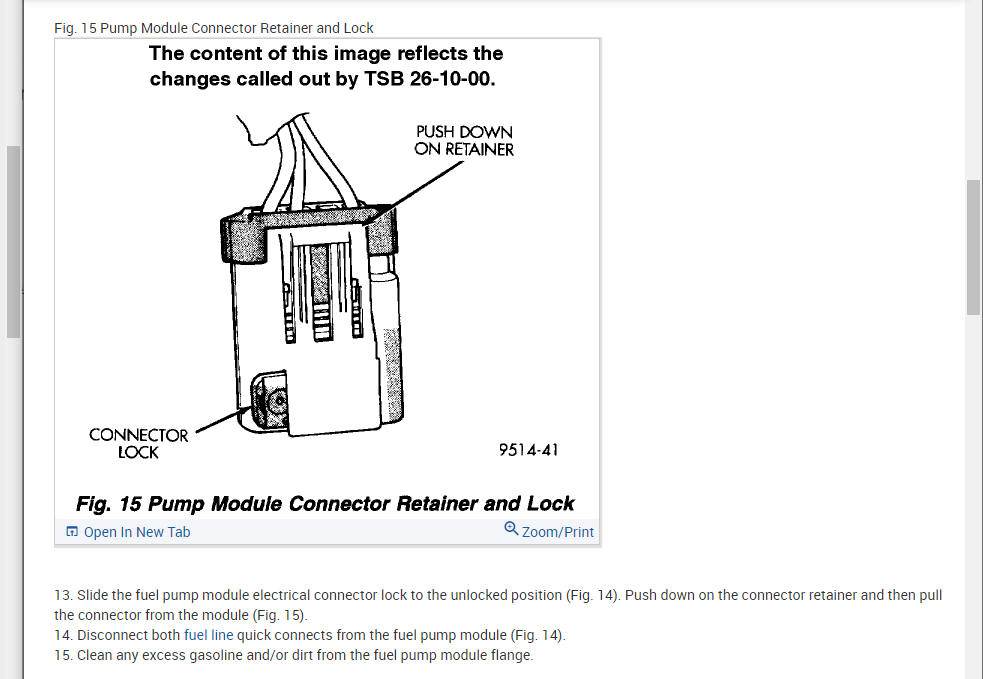 Fig. 15 Pump Module Connector Retainer and Lock

The content of this image reflects the changes called out by TSB 26-10-00.

PUSH DOWN ON RETAINER

CONNECTOR LOCK

9514-41

Fig. 15 Pump Module Connector Retainer and Lock

Open In New Tab

Zoom/Print

13. Slide the fuel pump module electrical connector lock to the unlocked position (Fig. 14). Push down on the connector retainer and then pull the connector from the module (Fig. 15).
14. Disconnect both fuel line quick connects from the fuel pump module (Fig. 14).
15. Clean any excess gasoline and/or dirt from the fuel pump module flange.