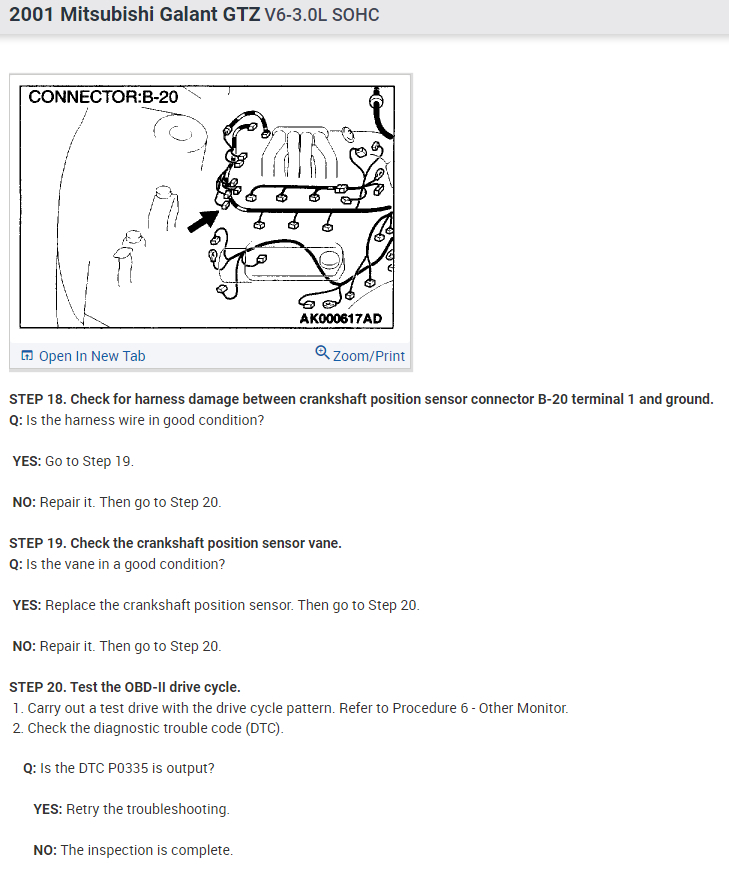 2001 Mitsubishi Galant GTZ V6-3.0L SOHC

CONNECTOR:B-20

AK000617AD

Open In New Tab

Zoom/Print

STEP 18. Check for harness damage between crankshaft position sensor connector B-20 terminal 1 and ground.
Q: Is the harness wire in good condition?

YES: Go to Step 19.

NO: Repair it. Then go to Step 20.

STEP 19. Check the crankshaft position sensor vane.
Q: Is the vane in a good condition?

YES: Replace the crankshaft position sensor. Then go to Step 20.

NO: Repair it. Then go to Step 20.

STEP 20. Test the OBD-II drive cycle.
1. Carry out a test drive with the drive cycle pattern. Refer to Procedure 6 - Other Monitor.
2. Check the diagnostic trouble code (DTC).

Q: Is the DTC P0335 is output?

YES: Retry the troubleshooting.

NO: The inspection is complete.