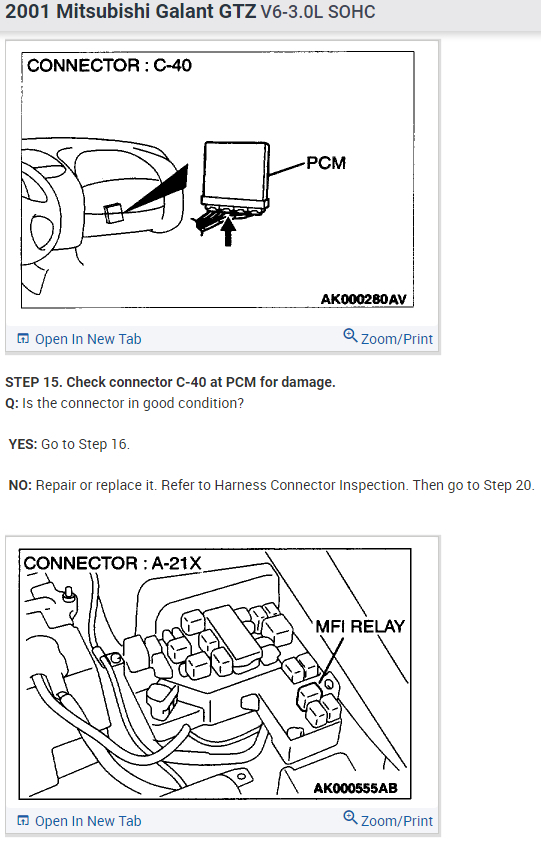 2001 Mitsubishi Galant GTZ V6-3.0L SOHC

CONNECTOR : C-40

PCM

AK000280AV

Open In New Tab

Zoom/Print

STEP 15. Check connector C-40 at PCM for damage.
Q: Is the connector in good condition?

YES: Go to Step 16.

NO: Repair or replace it. Refer to Harness Connector Inspection. Then go to Step 20.

CONNECTOR : A-21X

MFI RELAY

AK000555AB

Open In New Tab

Zoom/Print