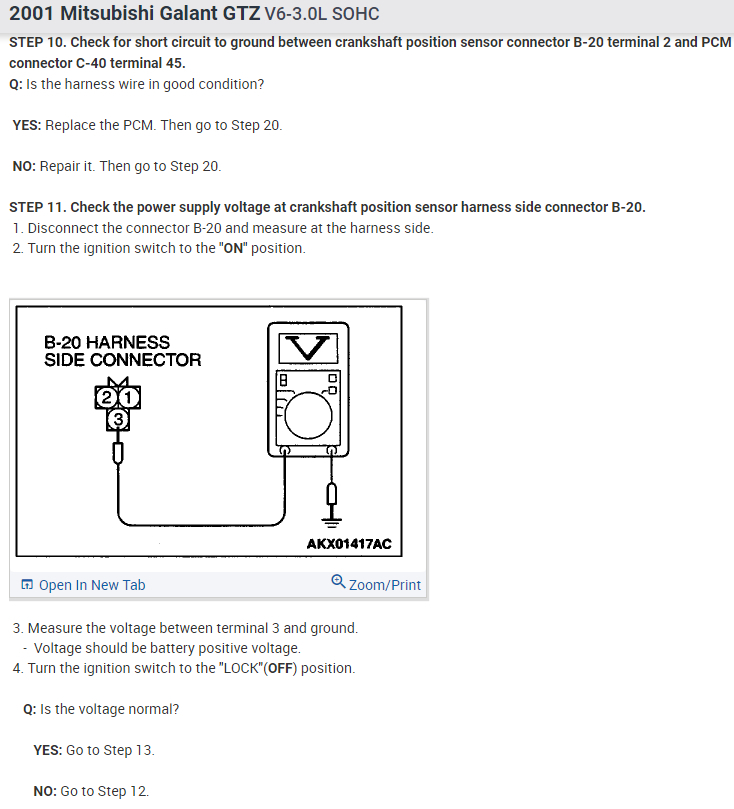 2001 Mitsubishi Galant GTZ V6-3.0L SOHC

STEP 10. Check for short circuit to ground between crankshaft position sensor connector B-20 terminal 2 and PCM connector C-40 terminal 45.

Q: Is the harness wire in good condition?

YES: Replace the PCM. Then go to Step 20.

NO: Repair it. Then go to Step 20.

STEP 11. Check the power supply voltage at crankshaft position sensor harness side connector B-20.

1. Disconnect the connector B-20 and measure at the harness side.
2. Turn the ignition switch to the "ON" position.

B-20 HARNESS SIDE CONNECTOR

2 1

3

V

AKX01417AC

Open In New Tab

Zoom/Print

3. Measure the voltage between terminal 3 and ground.
- Voltage should be battery positive voltage.
4. Turn the ignition switch to the "LOCK"(OFF) position.

Q: Is the voltage normal?

YES: Go to Step 13.

NO: Go to Step 12.