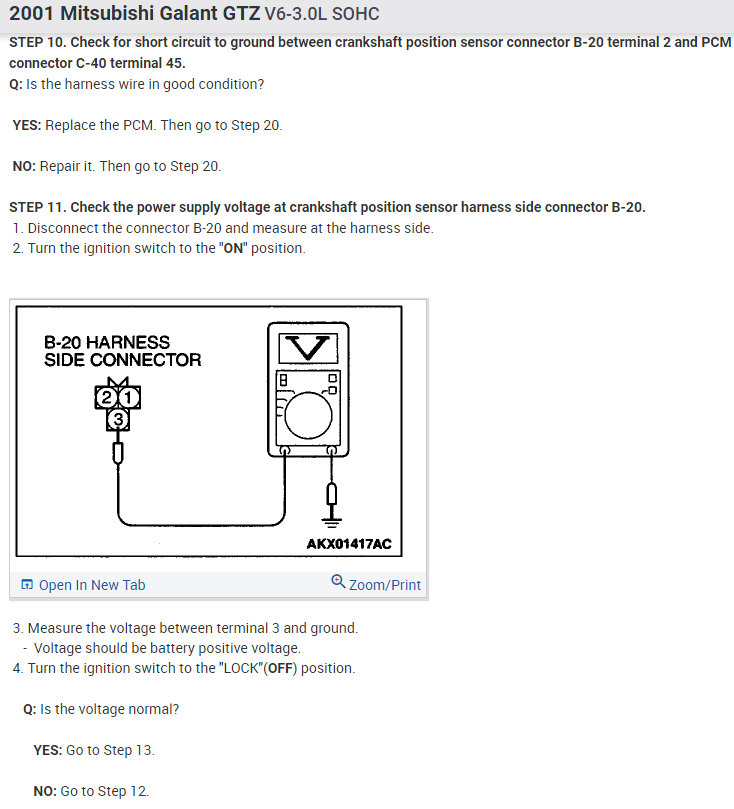 2001 Mitsubishi Galant GTZ V6-3.0L SOHC

STEP 10. Check for short circuit to ground between crankshaft position sensor connector B-20 terminal 2 and PCM connector C-40 terminal 45.

Q: Is the harness wire in good condition?

YES: Replace the PCM. Then go to Step 20.

NO: Repair it. Then go to Step 20.

STEP 11. Check the power supply voltage at crankshaft position sensor harness side connector B-20.

1. Disconnect the connector B-20 and measure at the harness side.
2. Turn the ignition switch to the "ON" position.

B-20 HARNESS SIDE CONNECTOR

2 1

3

V

AKX01417AC

Open In New Tab

Zoom/Print

3. Measure the voltage between terminal 3 and ground.
- Voltage should be battery positive voltage.
4. Turn the ignition switch to the "LOCK"(OFF) position.

Q: Is the voltage normal?

YES: Go to Step 13.

NO: Go to Step 12.