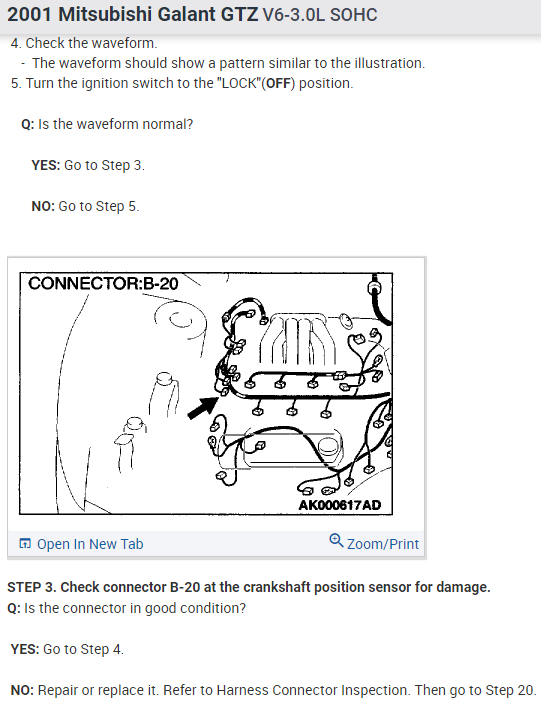 2001 Mitsubishi Galant GTZ V6-3.0L SOHC

4. Check the waveform.
- The waveform should show a pattern similar to the illustration.
5. Turn the ignition switch to the "LOCK"(OFF) position.

Q: Is the waveform normal?

YES: Go to Step 3.

NO: Go to Step 5.

CONNECTOR:B-20

AK000617AD

Open In New Tab

Zoom/Print

STEP 3. Check connector B-20 at the crankshaft position sensor for damage.
Q: Is the connector in good condition?

YES: Go to Step 4.

NO: Repair or replace it. Refer to Harness Connector Inspection. Then go to Step 20.