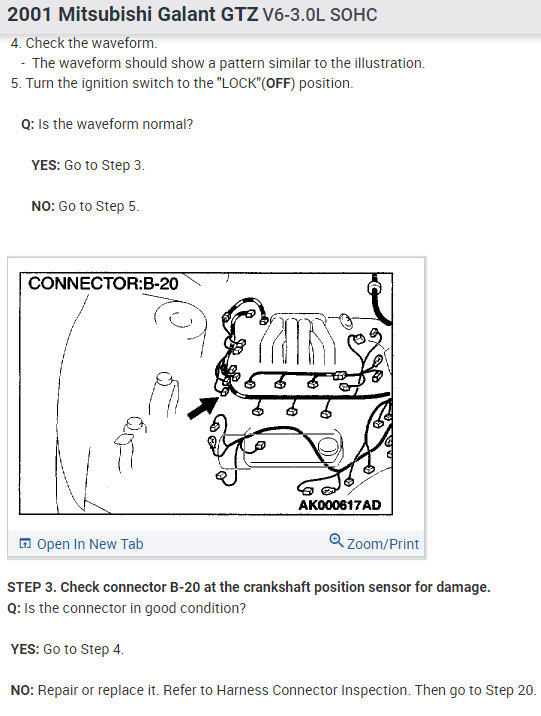 2001 Mitsubishi Galant GTZ V6-3.0L SOHC

4. Check the waveform.
- The waveform should show a pattern similar to the illustration.
5. Turn the ignition switch to the "LOCK"(OFF) position.

Q: Is the waveform normal?

YES: Go to Step 3.

NO: Go to Step 5.

CONNECTOR:B-20

AK000617AD

Open In New Tab

Zoom/Print

STEP 3. Check connector B-20 at the crankshaft position sensor for damage.
Q: Is the connector in good condition?

YES: Go to Step 4.

NO: Repair or replace it. Refer to Harness Connector Inspection. Then go to Step 20.