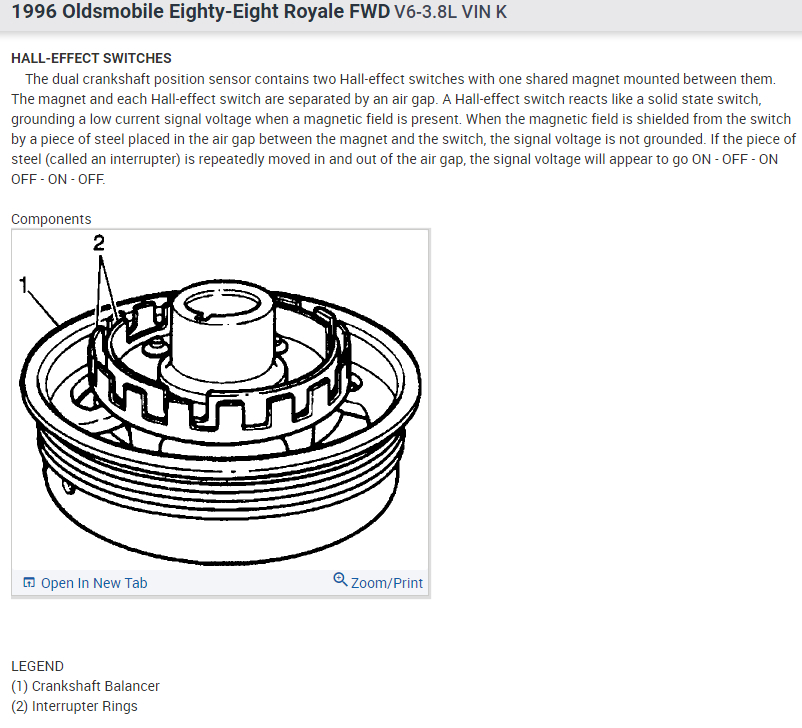 1996 Oldsmobile Eighty-Eight Royale FWD V6-3.8L VIN K

HALL-EFFECT SWITCHES

The dual crankshaft position sensor contains two Hall-effect switches with one shared magnet mounted between them. The magnet and each Hall-effect switch are separated by an air gap. A Hall-effect switch reacts like a solid state switch, grounding a low current signal voltage when a magnetic field is present. When the magnetic field is shielded from the switch by a piece of steel placed in the air gap between the magnet and the switch, the signal voltage is not grounded. If the piece of steel (called an interrupter) is repeatedly moved in and out of the air gap, the signal voltage will appear to go ON - OFF - ON OFF - ON - OFF.

Components

2

1

Open In New Tab

Zoom/Print

LEGEND
(1) Crankshaft Balancer
(2) Interrupter Rings