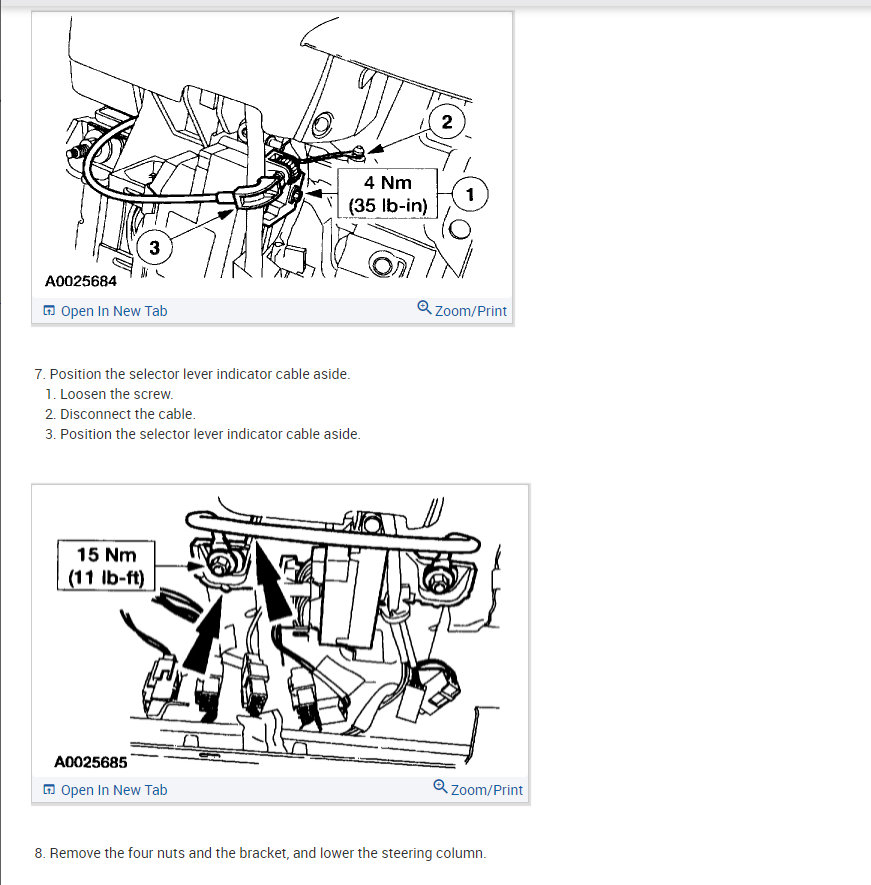 2
4 Nm
(35 lb-in)
1
3
A0025684
Open In New Tab
Zoom/Print

7. Position the selector lever indicator cable aside.
1. Loosen the screw.
2. Disconnect the cable.
3. Position the selector lever indicator cable aside.

15 Nm
(11 lb-ft)
A0025685
Open In New Tab
Zoom/Print

8. Remove the four nuts and the bracket, and lower the steering column.