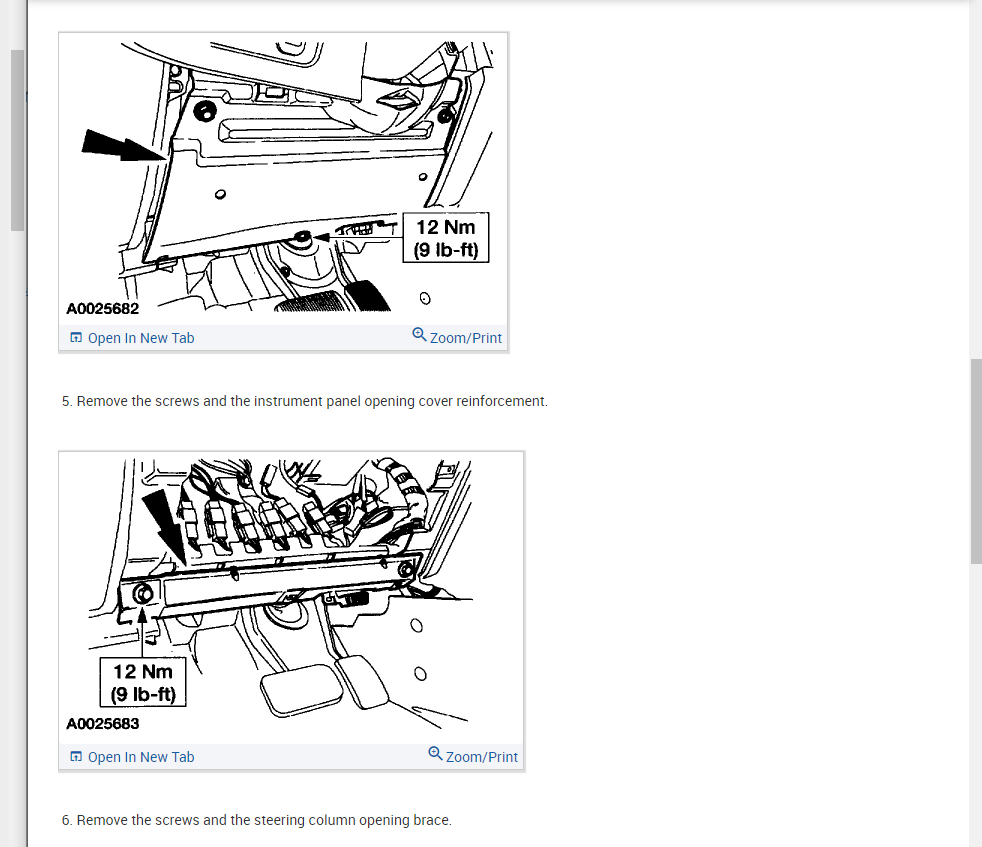 12 Nm
(9 lb-ft)

A0025682

Open In New Tab Zoom/Print

5. Remove the screws and the instrument panel opening cover reinforcement.

12 Nm
(9 lb-ft)

A0025683

Open In New Tab Zoom/Print

6. Remove the screws and the steering column opening brace.