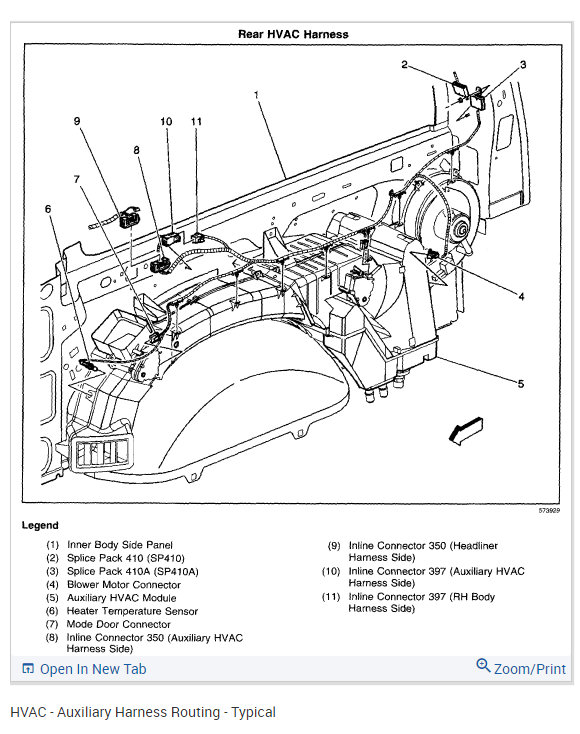 Rear HVAC Harness

2 3 1 9 10 11 8 7 6 4 5

573929

Legend

(1) Inner Body Side Panel
(2) Splice Pack 410 (SP410)
(3) Splice Pack 410A (SP410A)
(4) Blower Motor Connector
(5) Auxiliary HVAC Module
(6) Heater Temperature Sensor
(7) Mode Door Connector
(8) Inline Connector 350 (Auxiliary HVAC Harness Side)

(9) Inline Connector 350 (Headliner Harness Side)
(10) Inline Connector 397 (Auxiliary HVAC Harness Side)
(11) Inline Connector 397 (RH Body Harness Side)

Open In New Tab

Zoom/Print

HVAC - Auxiliary Harness Routing - Typical