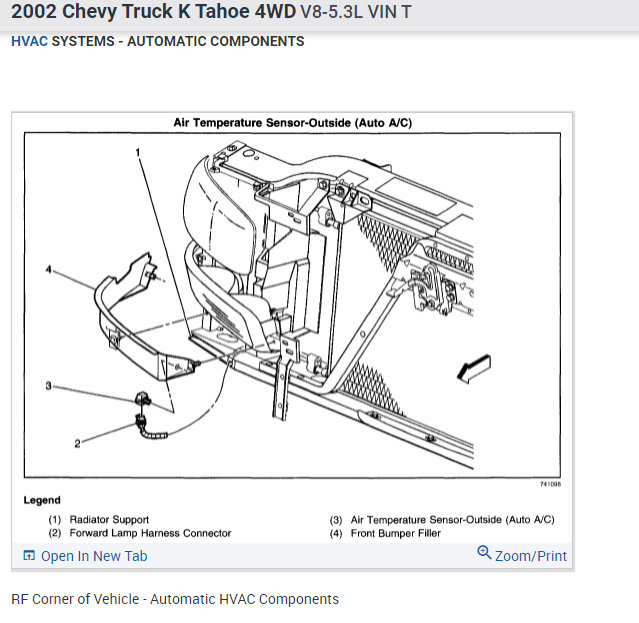 2002 Chevy Truck K Tahoe 4WD V8-5.3L VIN T

HVAC SYSTEMS - AUTOMATIC COMPONENTS

Air Temperature Sensor-Outside (Auto A/C)

1

4

3

2

741098

Legend

(1) Radiator Support
(2) Forward Lamp Harness Connector
(3) Air Temperature Sensor-Outside (Auto A/C)
(4) Front Bumper Filler

Open In New Tab

Zoom/Print

RF Corner of Vehicle - Automatic HVAC Components