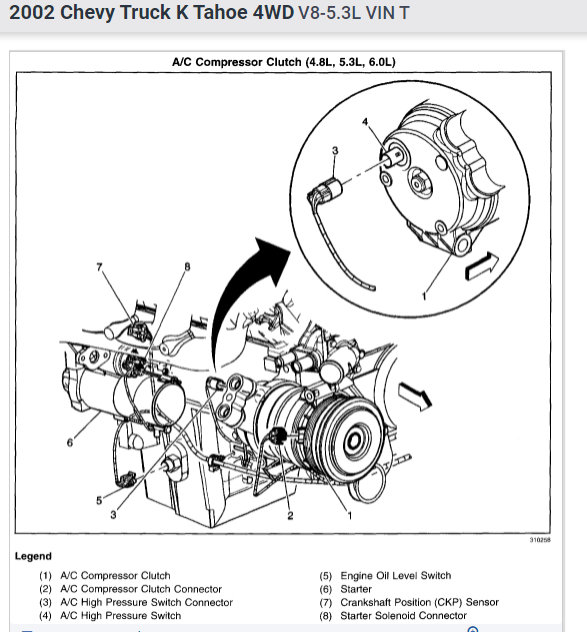 2002 Chevy Truck K Tahoe 4WD V8-5.3L VIN T

A/C Compressor Clutch (4.8L, 5.3L, 6.0L)

4
3
1
7
8
6
5
3
2
1

310258

Legend

(1) A/C Compressor Clutch
(2) A/C Compressor Clutch Connector
(3) A/C High Pressure Switch Connector
(4) A/C High Pressure Switch

(5) Engine Oil Level Switch
(6) Starter
(7) Crankshaft Position (CKP) Sensor
(8) Starter Solenoid Connector